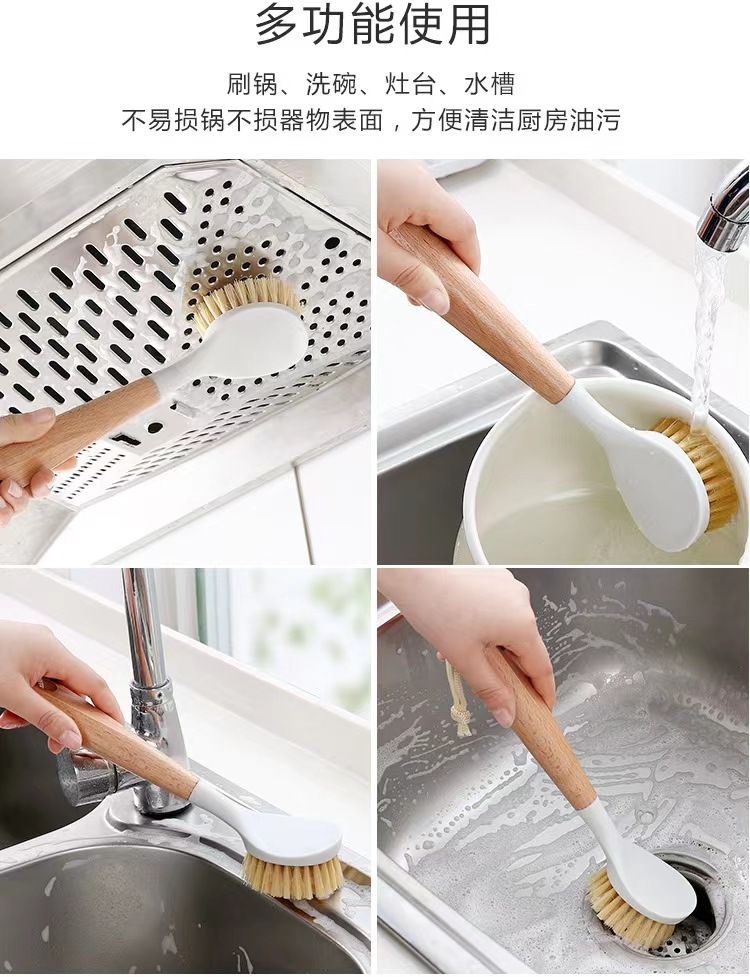 多功能使用

刷锅、洗碗、灶台、水槽

不易损锅不损器物表面，方便清洁厨房油污