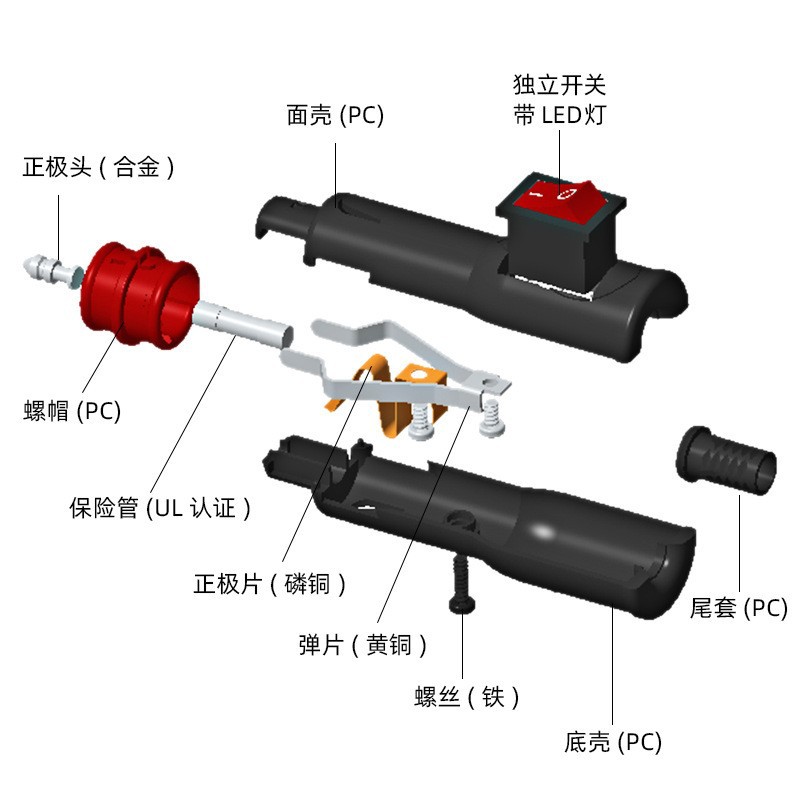 独立开关
带 LED灯

面壳 (PC)

正极头 ( 合金 )

螺帽 (PC)

保险管 (UL 认证 )

正极片 ( 磷铜 )

弹片 ( 黄铜 )

螺丝 ( 铁 )

尾套 (PC)

底壳 (PC)