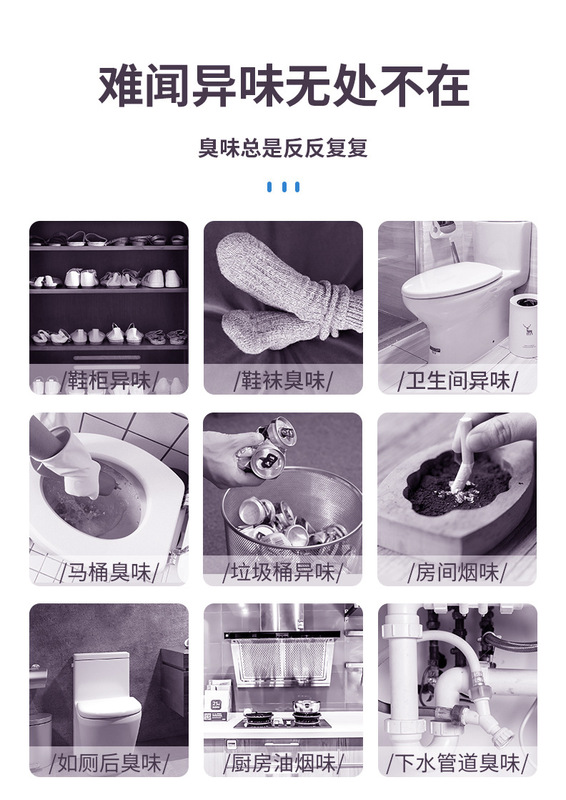 难闻异味无处不在

臭味总是反反复复

/鞋柜异味/

/鞋袜臭味/

/卫生间异味/

/马桶臭味/

/垃圾桶异味/

/房间烟味/

/如厕后臭味/

/厨房油烟味/

/下水管道臭味/