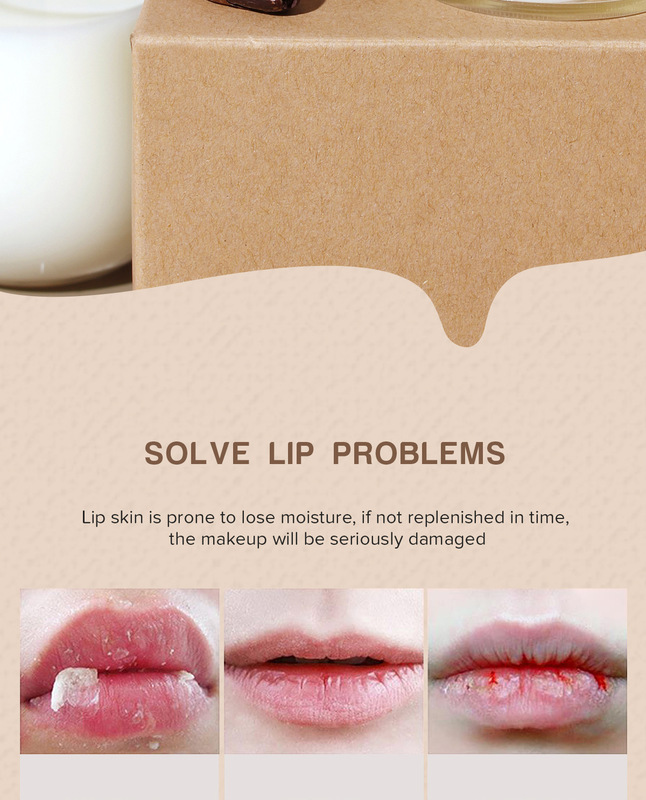 SOLVE LIP PROBLEMS

Lip skin is prone to lose moisture, if not replenished in time, the makeup will be seriously damaged