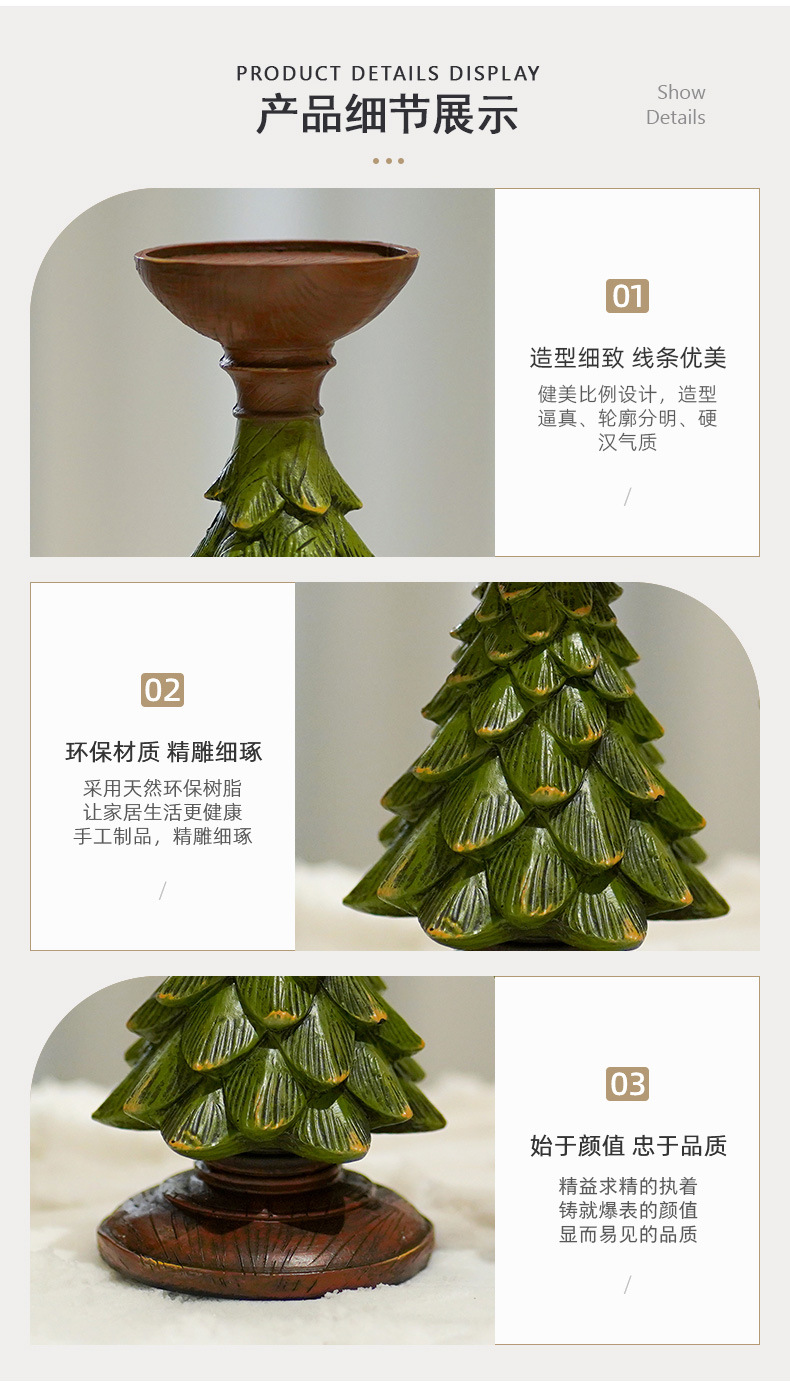 PRODUCT DETAILS DISPLAY
产品细节展示

Show Details

01

造型细致 线条优美

健美比例设计，造型逼真、轮廓分明、硬汉气质

/

02

环保材质 精雕细琢

采用天然环保树脂
让家居生活更健康
手工制品，精雕细琢

/

03

始于颜值 忠于品质

精益求精的执着
铸就爆表的颜值
显而易见的品质

/