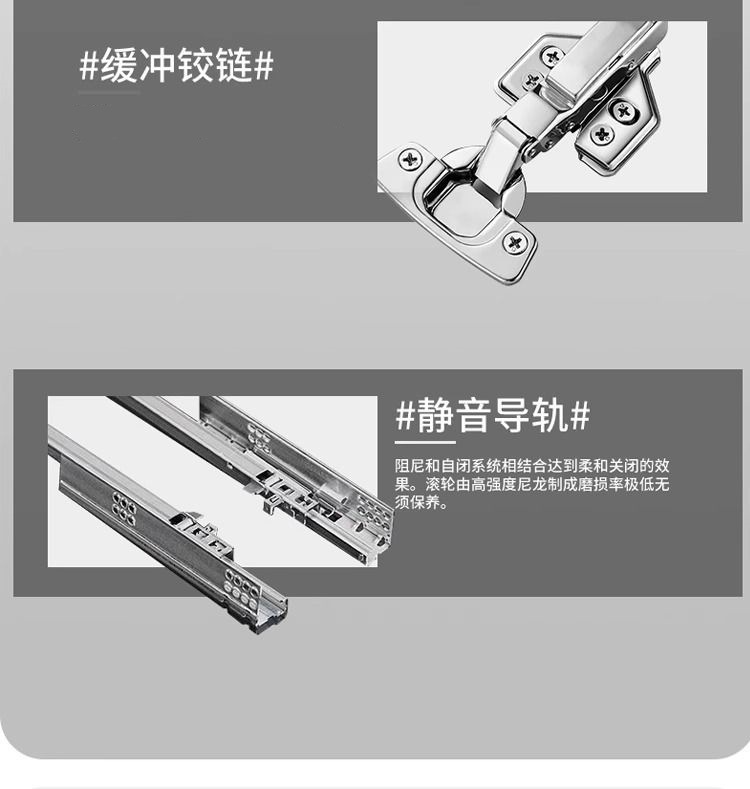 #缓冲铰链#

#静音导轨#

阻尼和自闭系统相结合达到柔和关闭的效果。滚轮由高强度尼龙制成磨损率极低无须保养。