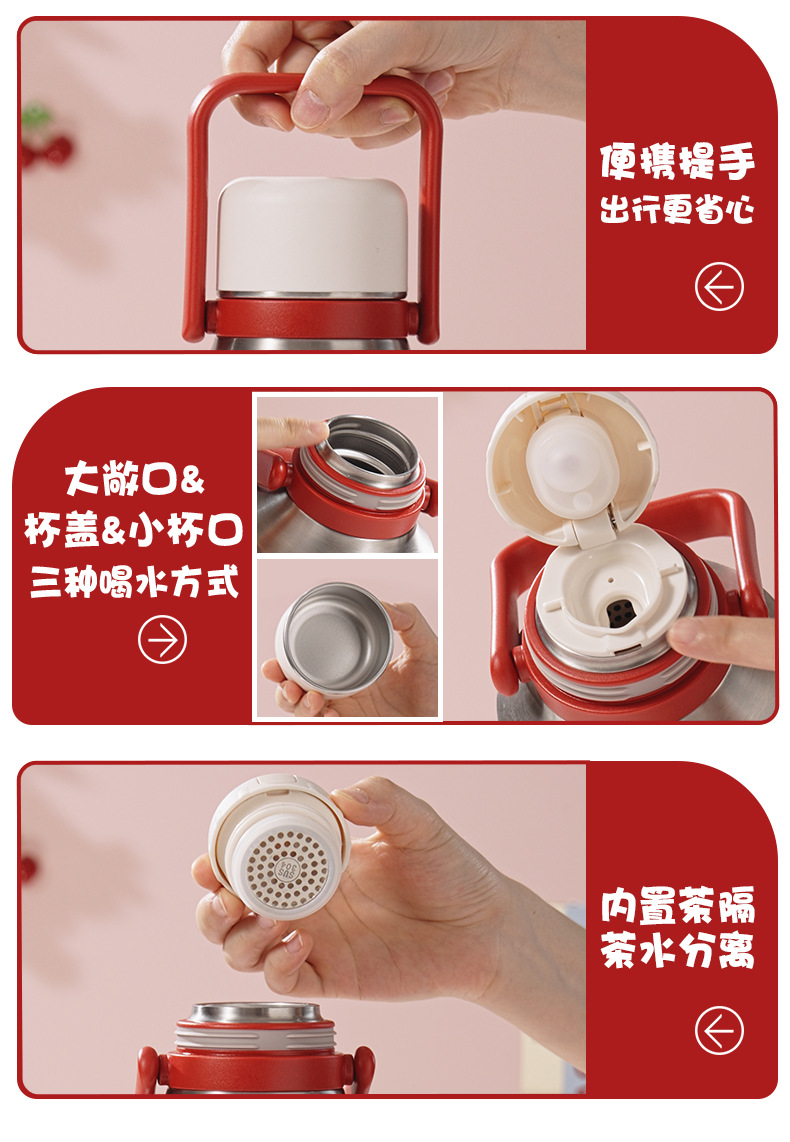 便携提手
出行更省心

大敞口&
杯盖&小杯口
三种喝水方式

SUS
304

内置茶隔
茶水分离