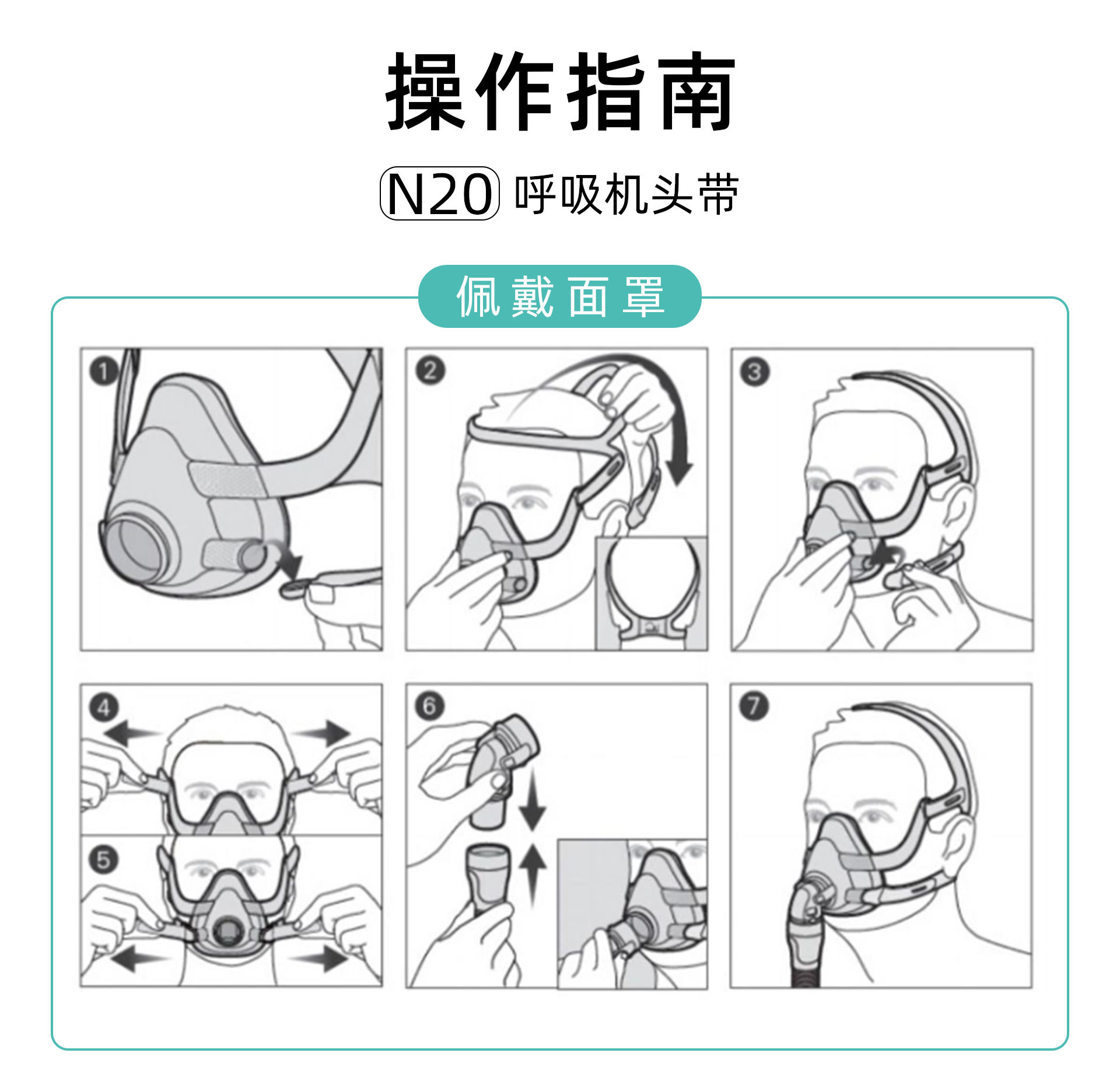 操作指南

N20 呼吸机头带

佩戴面罩

1

2

3

4

5

6

7