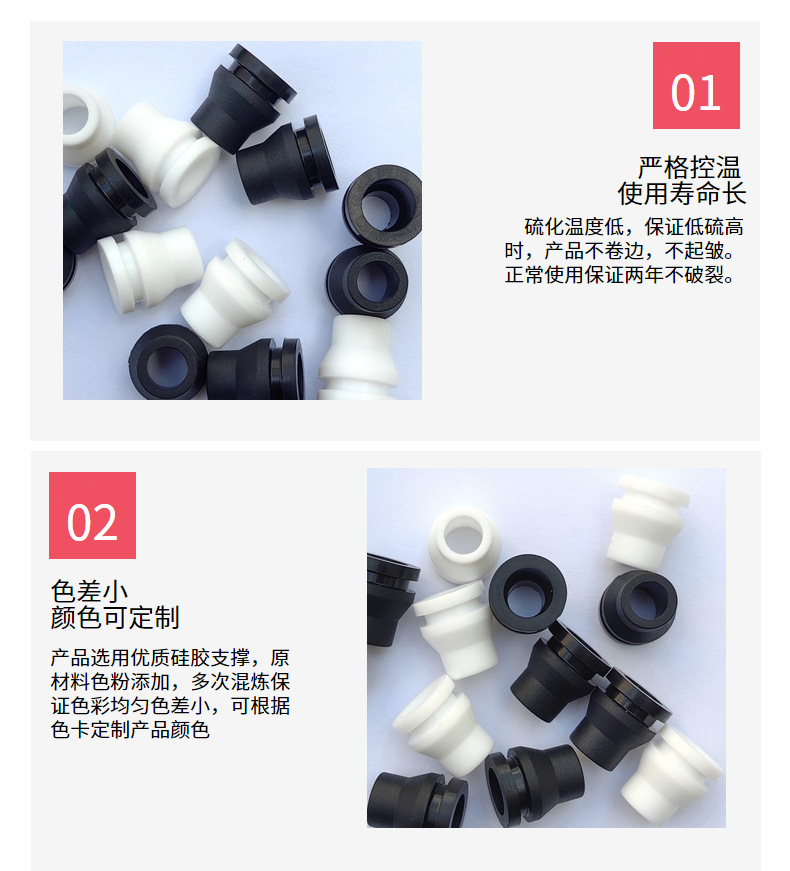 01

严格控温
使用寿命长

硫化温度低，保证低硫高时，产品不卷边，不起皱。正常使用保证两年不破裂。

02

色差小
颜色可定制

产品选用优质硅胶支撑，原材料色粉添加，多次混炼保证色彩均匀色差小，可根据色卡定制产品颜色