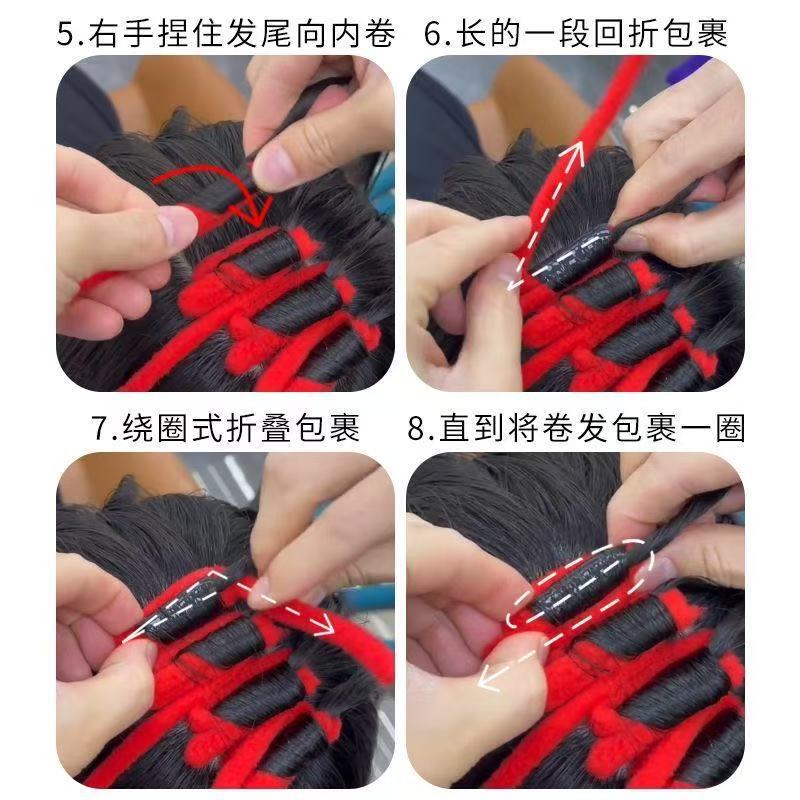 5.右手捏住发尾向内卷

6.长的一段回折包裹

7.绕圈式折叠包裹

8.直到将卷发包裹一圈