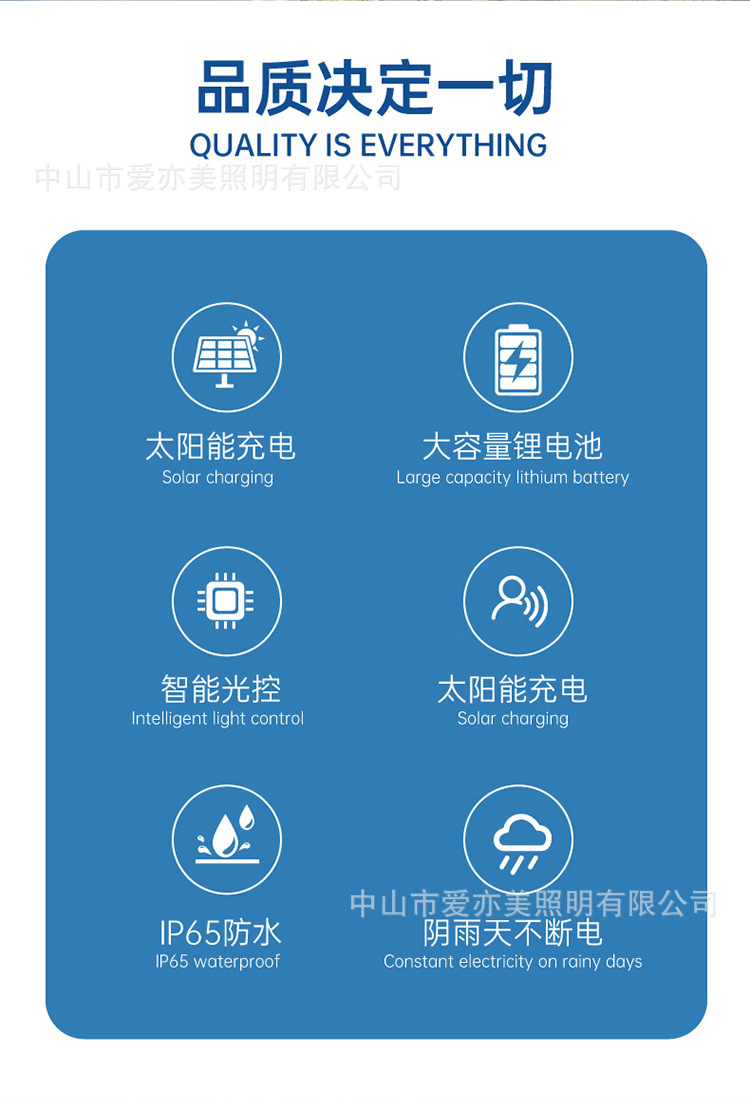 品质决定一切
QUALITY IS EVERYTHING

太阳能充电
Solar charging

大容量锂电池
Large capacity lithium battery

智能光控
Intelligent light control

太阳能充电
Solar charging

IP65防水
IP65 waterproof

阴雨天不断电
Constant electricity on rainy days

中山市爱亦美照明有限公司