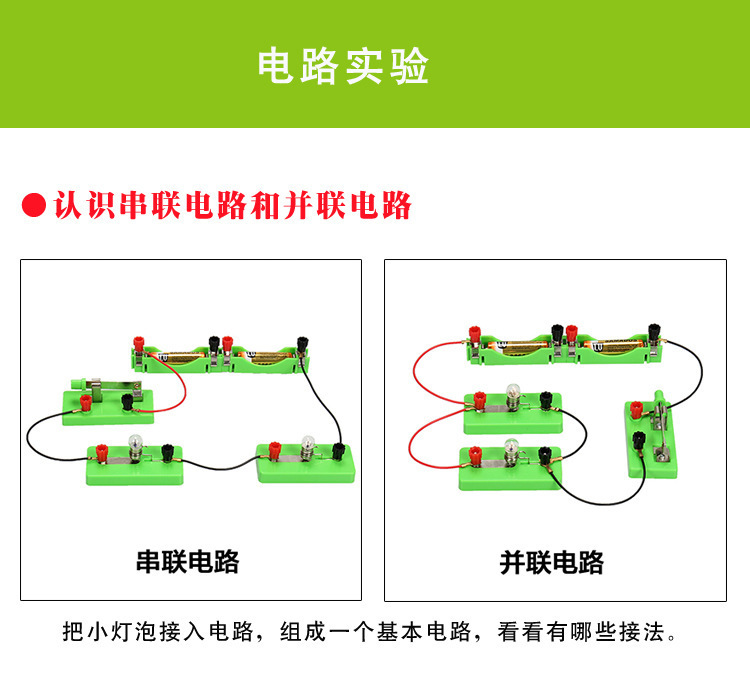 电路实验

●认识串联电路和并联电路

串联电路

并联电路

把小灯泡接入电路，组成一个基本电路，看看有哪些接法。