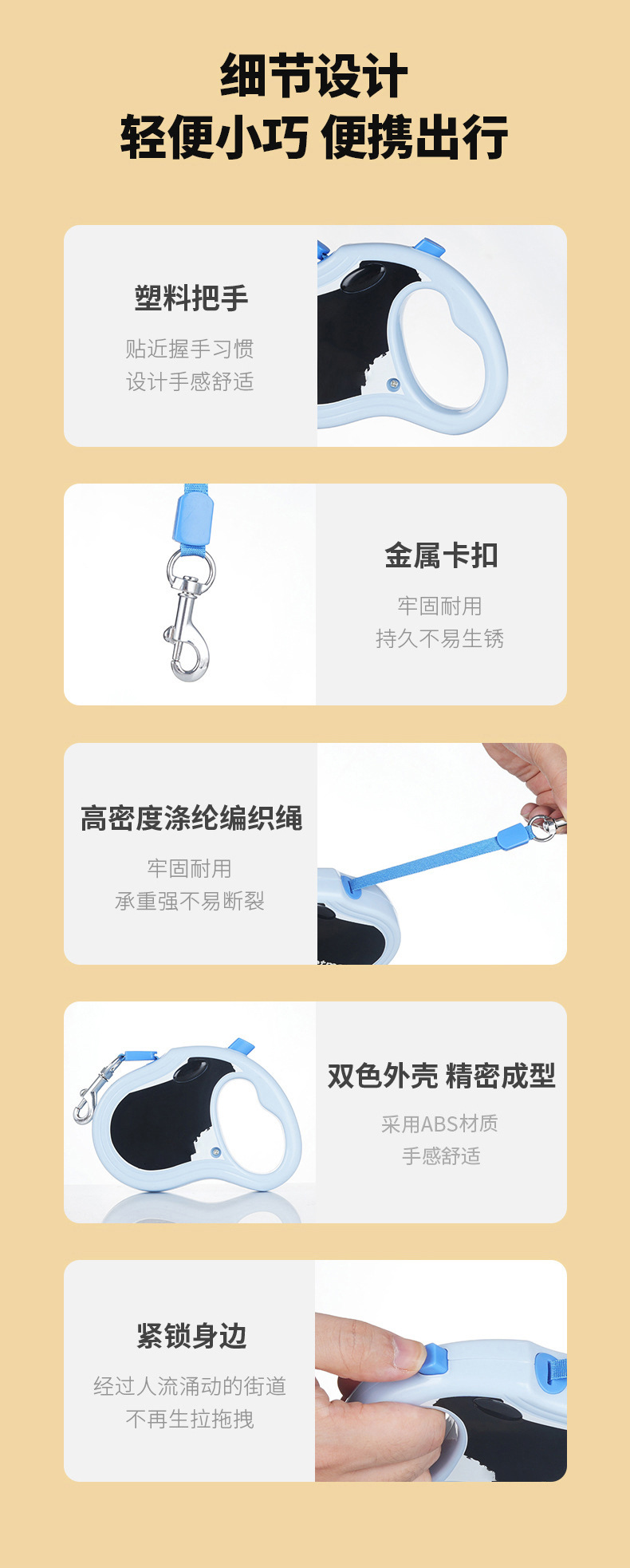 细节设计
轻便小巧 便携出行

塑料把手
贴近握手习惯
设计手感舒适

金属卡扣
牢固耐用
持久不易生锈

高密度涤纶编织绳
牢固耐用
承重强不易断裂

双色外壳 精密成型
采用ABS材质
手感舒适

紧锁身边
经过人流涌动的街道
不再生拉拖拽