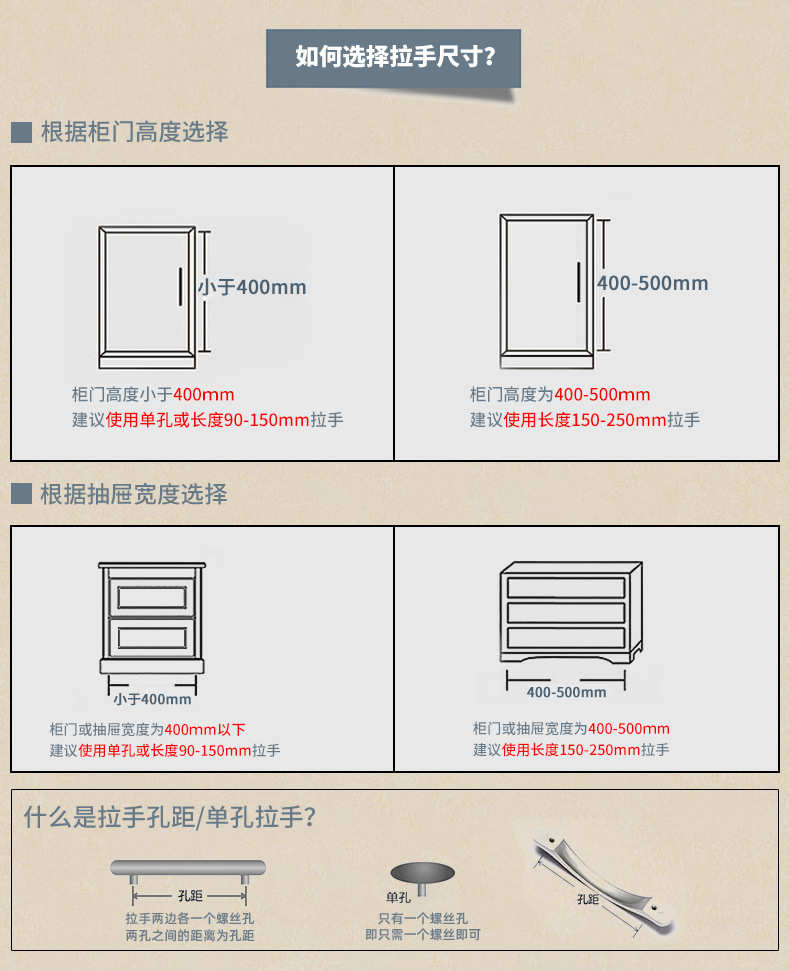 如何选择拉手尺寸?

根据柜门高度选择

小于400mm

柜门高度小于400mm
建议使用单孔或长度90-150mm拉手

400-500mm

柜门高度为400-500mm
建议使用长度150-250mm拉手

根据抽屉宽度选择

小于400mm

柜门或抽屉宽度为400mm以下
建议使用单孔或长度90-150mm拉手

400-500mm

柜门或抽屉宽度为400-500mm
建议使用长度150-250mm拉手

什么是拉手孔距/单孔拉手?

孔距
拉手两边各一个螺丝孔
两孔之间的距离为孔距

单孔
只有一个螺丝孔
即只需一个螺丝即可

孔距