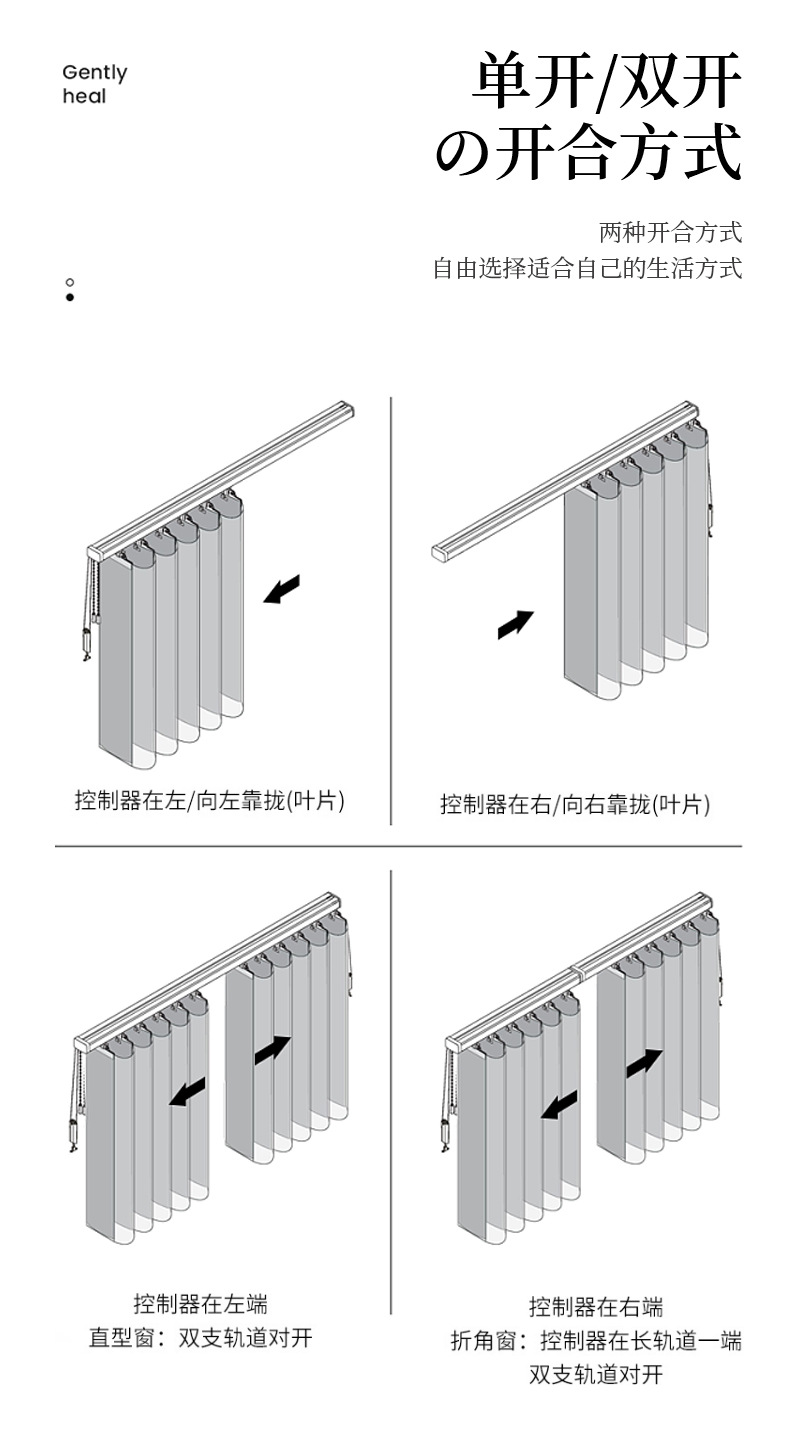 Gently heal

单开/双开
の开合方式

两种开合方式
自由选择适合自己的生活方式

控制器在左/向左靠拢(叶片)

控制器在右/向右靠拢(叶片)

控制器在左端
直型窗：双支轨道对开

控制器在右端
折角窗：控制器在长轨道一端
双支轨道对开