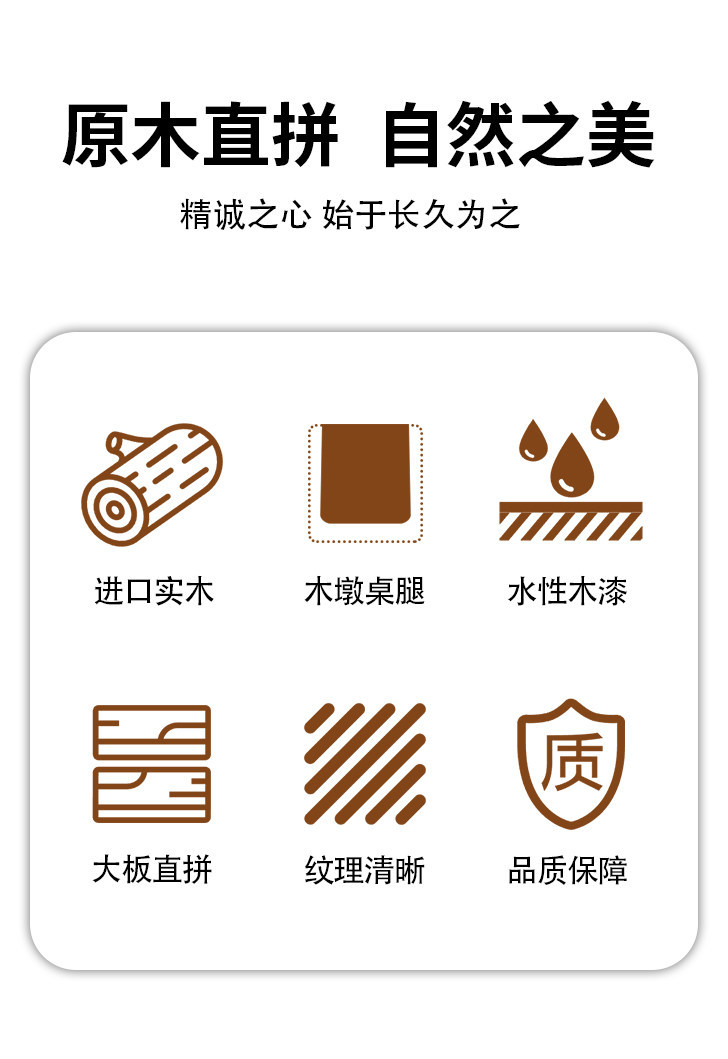 原木直拼 自然之美

精诚之心 始于长久为之

进口实木

木墩桌腿

水性木漆

大板直拼

纹理清晰

质

品质保障