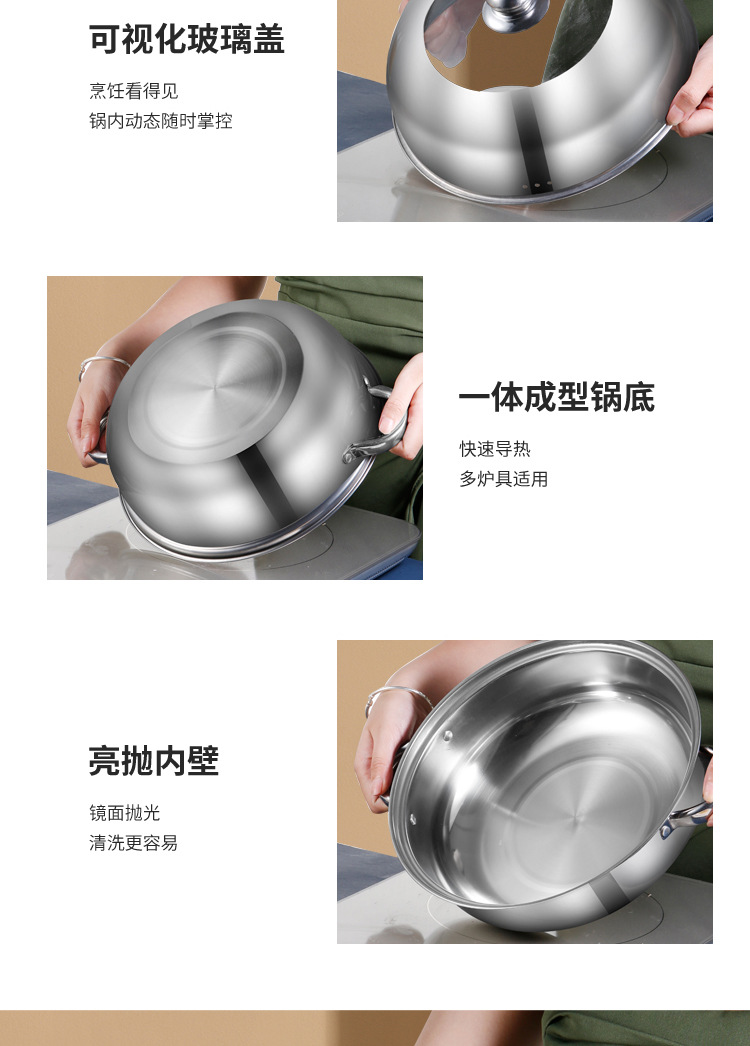 可视化玻璃盖

烹饪看得见
锅内动态随时掌控

一体成型锅底

快速导热
多炉具适用

亮抛内壁

镜面抛光
清洗更容易