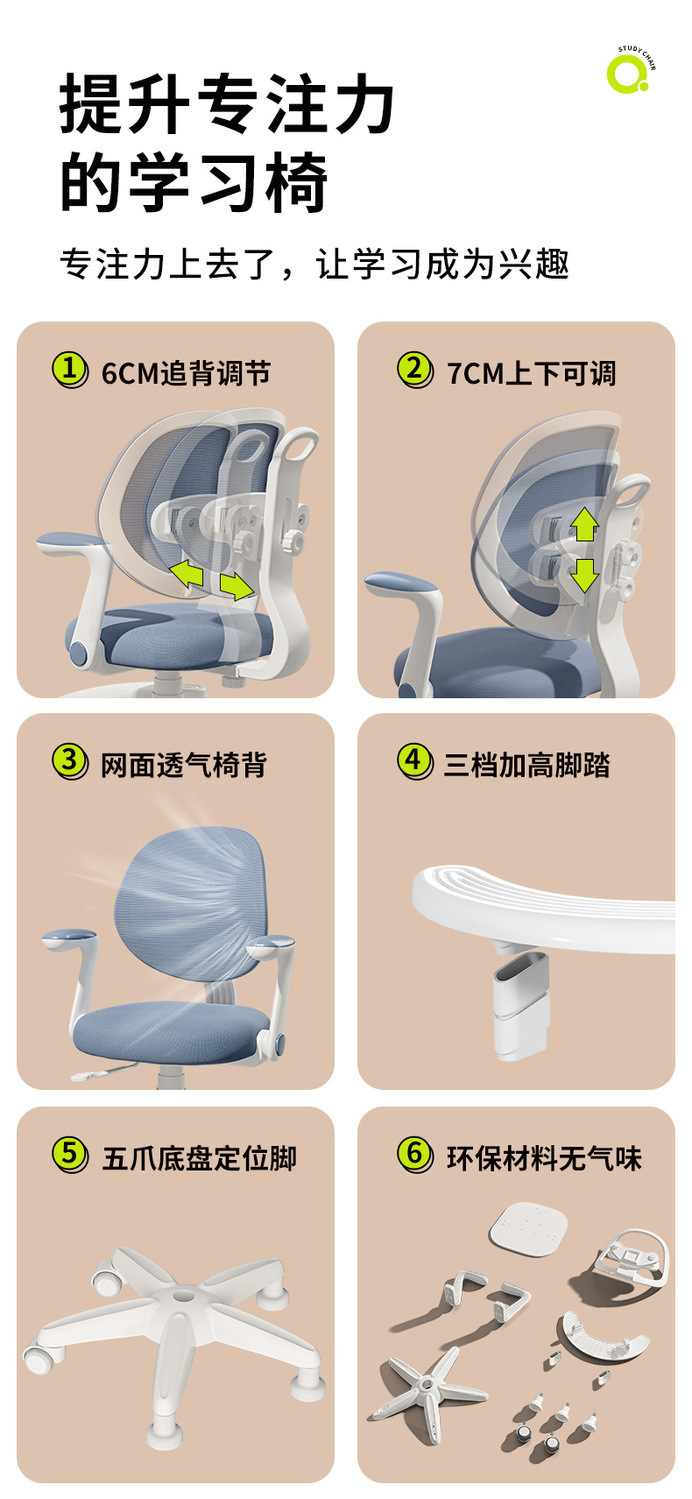 STUDY CHAIR

提升专注力
的学习椅

专注力上去了，让学习成为兴趣

① 6CM追背调节

② 7CM上下可调

③ 网面透气椅背

④ 三档加高脚踏

⑤ 五爪底盘定位脚

⑥ 环保材料无气味