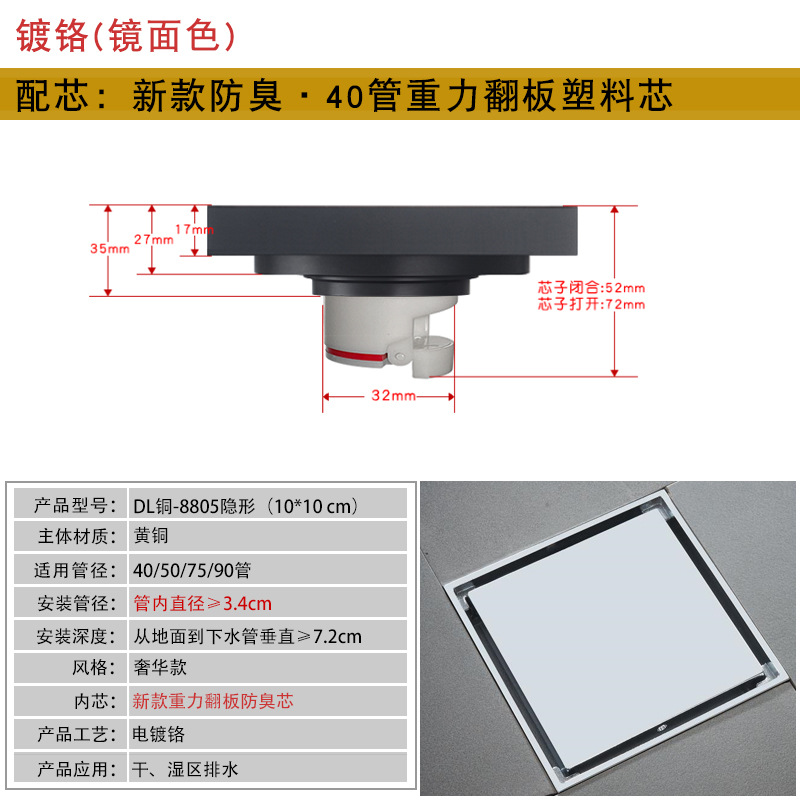 镀铬(镜面色)

配芯：新款防臭·40管重力翻板塑料芯

35mm
27mm
17mm
芯子闭合:52mm
芯子打开:72mm
32mm

| 产品型号： | DL铜-8805隐形（10*10 cm） |
|---|---|
| 主体材质： | 黄铜 |
| 适用管径： | 40/50/75/90管 |
| 安装管径： | 管内直径≥3.4cm |
| 安装深度： | 从地面到下水管垂直≥7.2cm |
| 风格： | 奢华款 |
| 内芯： | 新款重力翻板防臭芯 |
| 产品工艺： | 电镀铬 |
| 产品应用： | 干、湿区排水 |