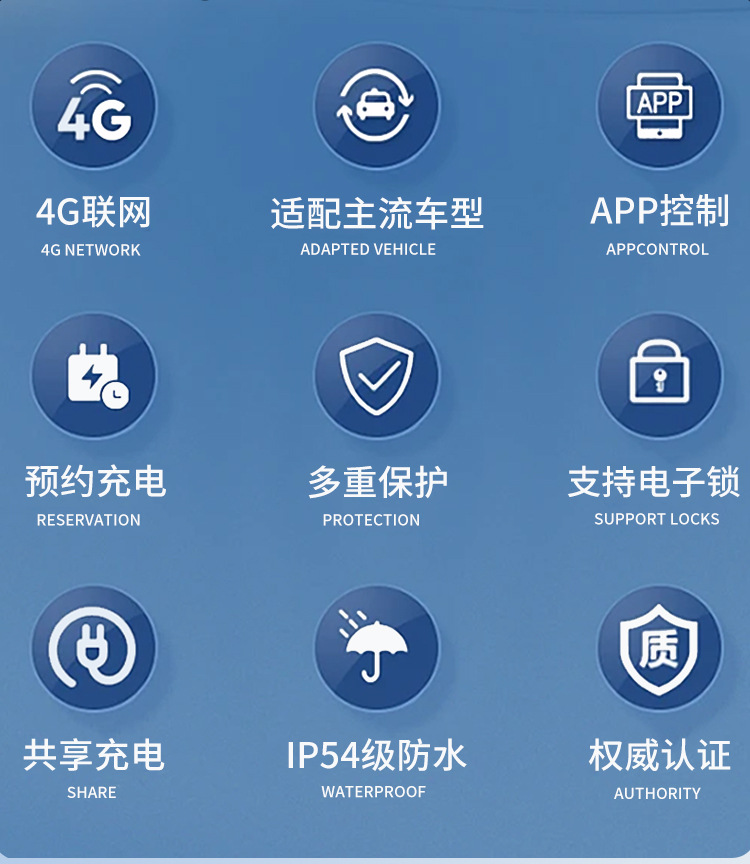 4G

4G联网
4G NETWORK

适配主流车型
ADAPTED VEHICLE

APP

APP控制
APPCONTROL

预约充电
RESERVATION

多重保护
PROTECTION

支持电子锁
SUPPORT LOCKS

共享充电
SHARE

IP54级防水
WATERPROOF

质

权威认证
AUTHORITY