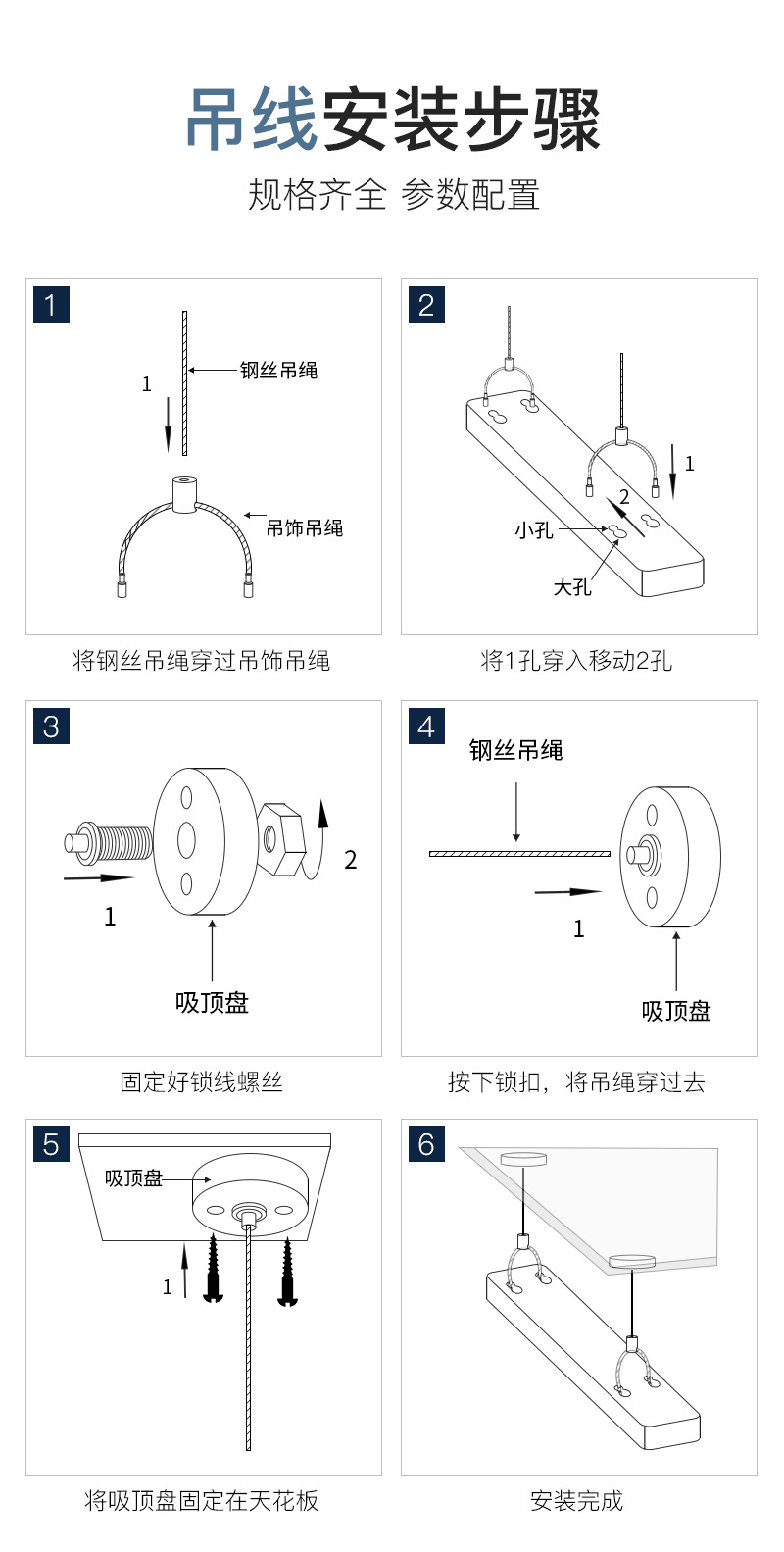 吊线安装步骤

规格齐全 参数配置

1

1

钢丝吊绳

吊饰吊绳

将钢丝吊绳穿过吊饰吊绳

2

1

2

小孔

大孔

将1孔穿入移动2孔

3

1

2

吸顶盘

固定好锁线螺丝

4

钢丝吊绳

1

吸顶盘

按下锁扣，将吊绳穿过去

5

吸顶盘

1

将吸顶盘固定在天花板

6

安装完成