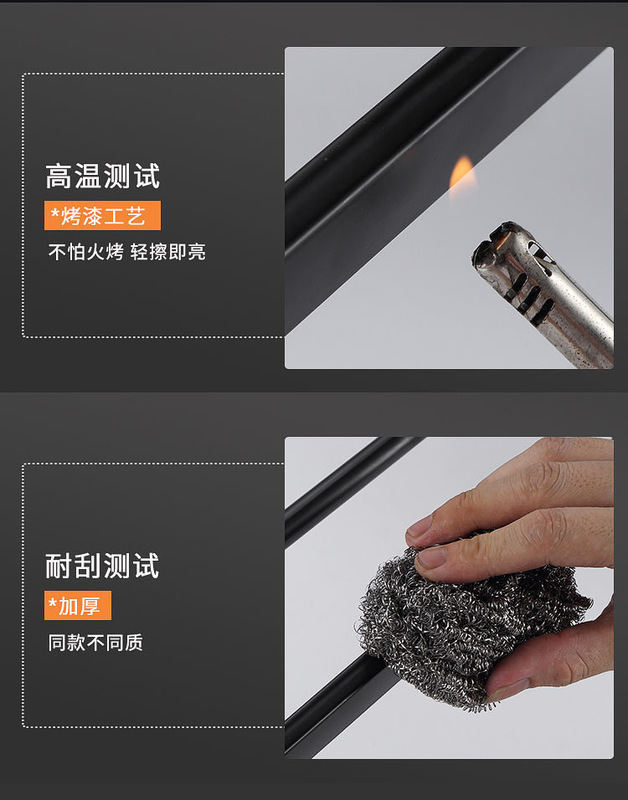 高温测试

*烤漆工艺

不怕火烤 轻擦即亮

耐刮测试

*加厚

同款不同质