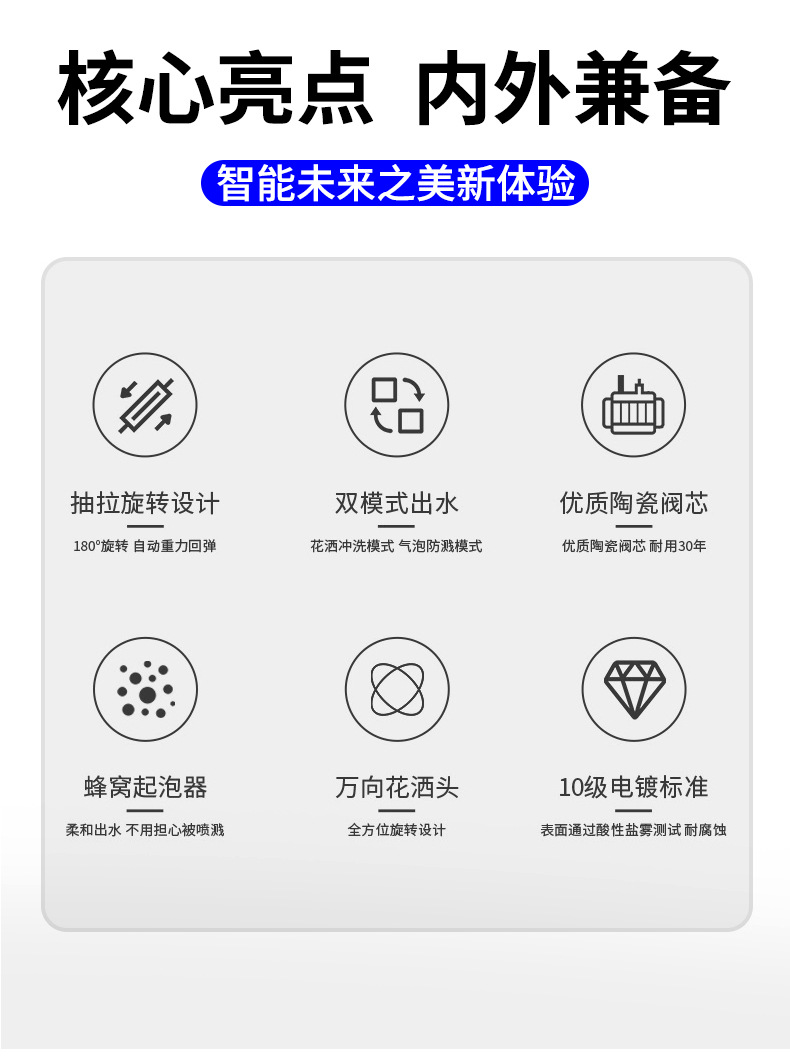 核心亮点 内外兼备

智能未来之美新体验

抽拉旋转设计

180°旋转 自动重力回弹

双模式出水

花洒冲洗模式 气泡防溅模式

优质陶瓷阀芯

优质陶瓷阀芯 耐用30年

蜂窝起泡器

柔和出水 不用担心被喷溅

万向花洒头

全方位旋转设计

10级电镀标准

表面通过酸性盐雾测试 耐腐蚀