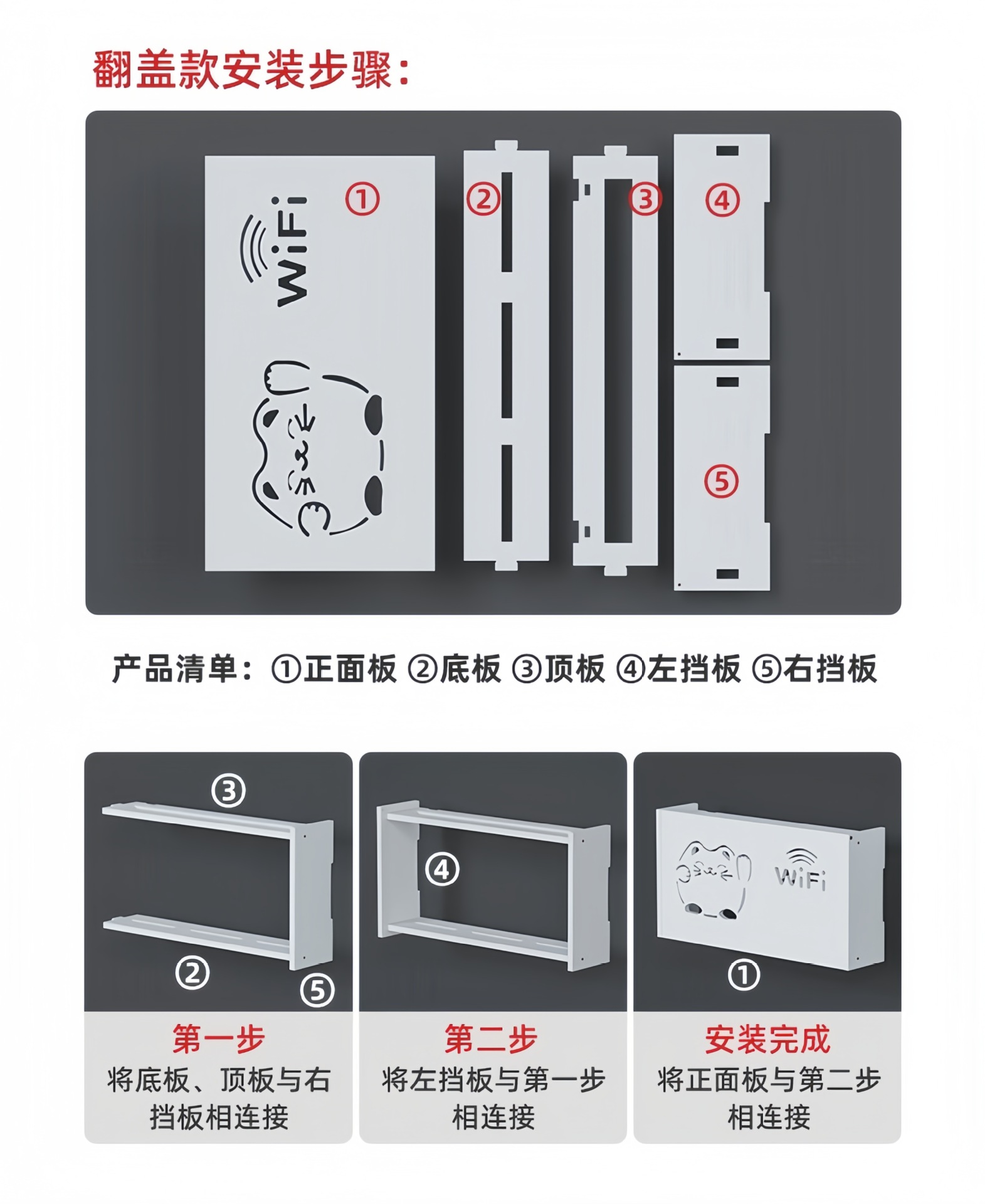 翻盖款安装步骤：

WiFi ① ② ③ ④ ⑤

产品清单：①正面板 ②底板 ③顶板 ④左挡板 ⑤右挡板

③ ② ⑤

第一步
将底板、顶板与右挡板相连接

④

第二步
将左挡板与第一步相连接

WiFi ①

安装完成
将正面板与第二步相连接