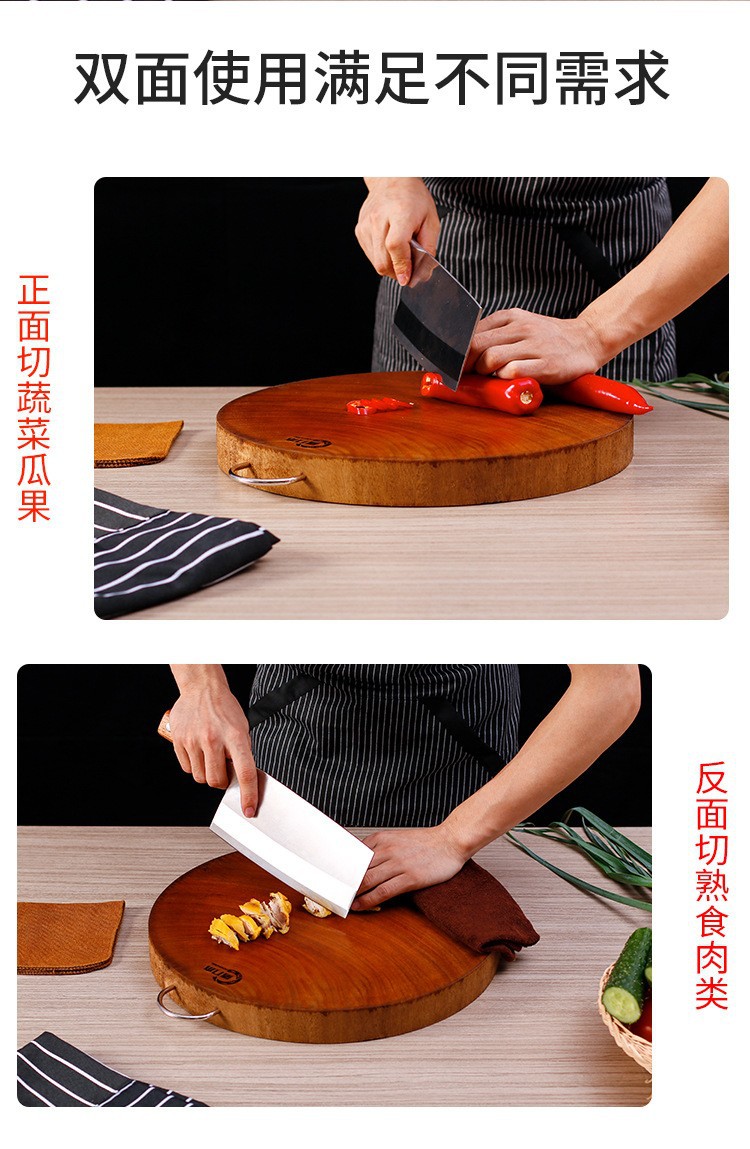 双面使用满足不同需求

正面切蔬菜瓜果

反面切熟食肉类