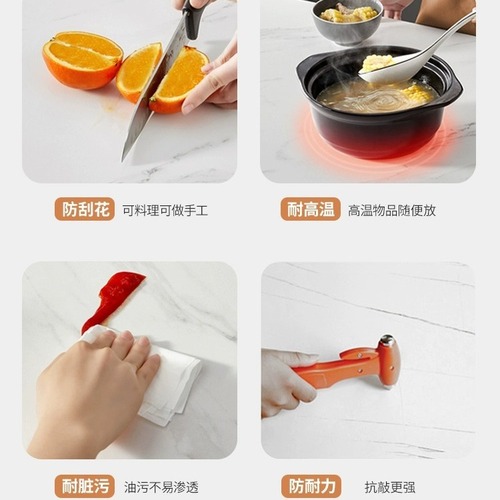 防刮花 可料理可做手工

耐高温 高温物品随便放

耐脏污 油污不易渗透

防耐力 抗敲更强