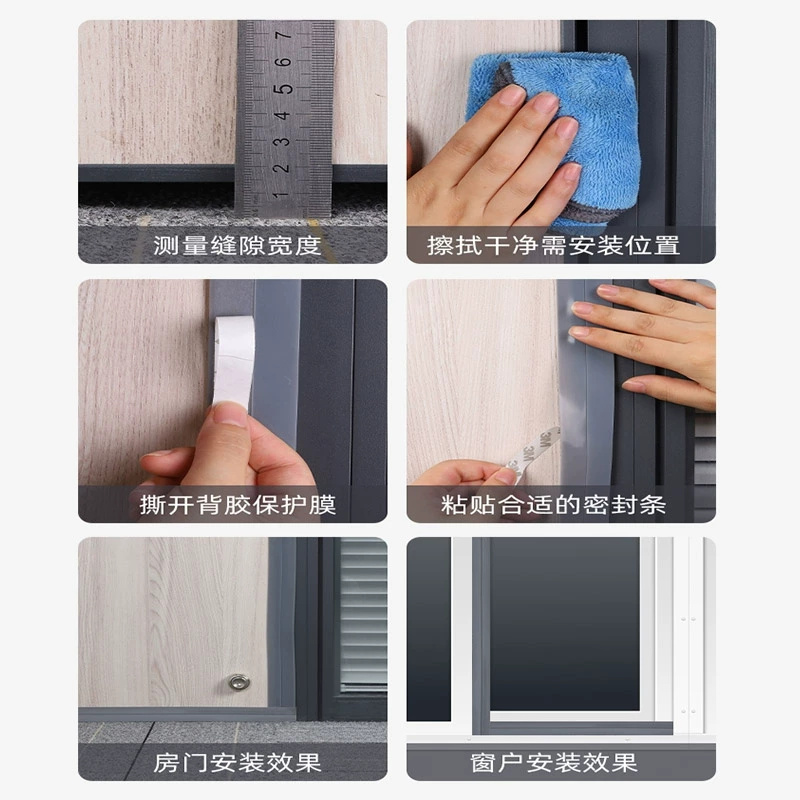 1 2 3 4 5 6 7

测量缝隙宽度

擦拭干净需安装位置

撕开背胶保护膜

3M 3M

粘贴合适的密封条

房门安装效果

窗户安装效果