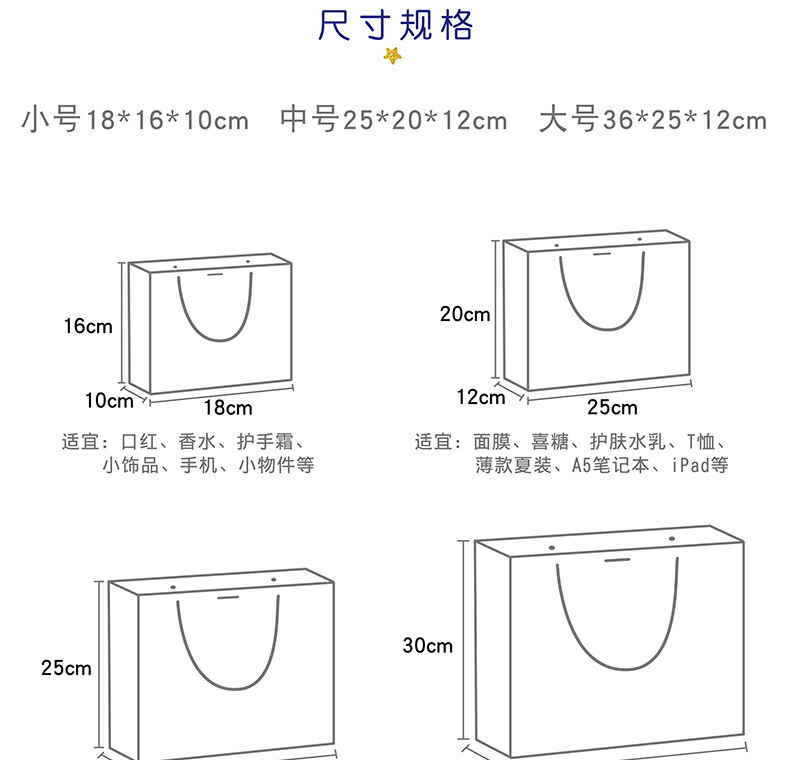 尺寸规格

小号18*16*10cm 中号25*20*12cm 大号36*25*12cm

16cm
10cm
18cm

适宜：口红、香水、护手霜、小饰品、手机、小物件等

20cm
12cm
25cm

适宜：面膜、喜糖、护肤水乳、T恤、薄款夏装、A5笔记本、iPad等

25cm

30cm