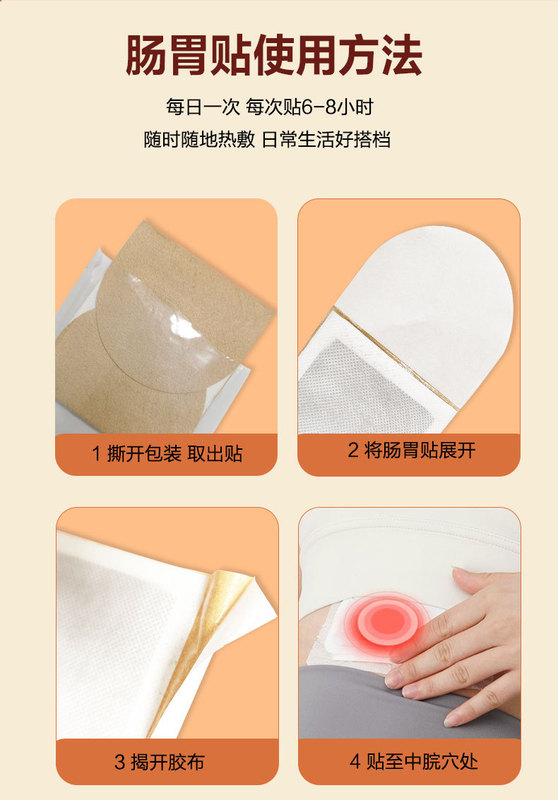 肠胃贴使用方法

每日一次 每次贴6-8小时

随时随地热敷 日常生活好搭档

1 撕开包装 取出贴

2 将肠胃贴展开

3 揭开胶布

4 贴至中脘穴处