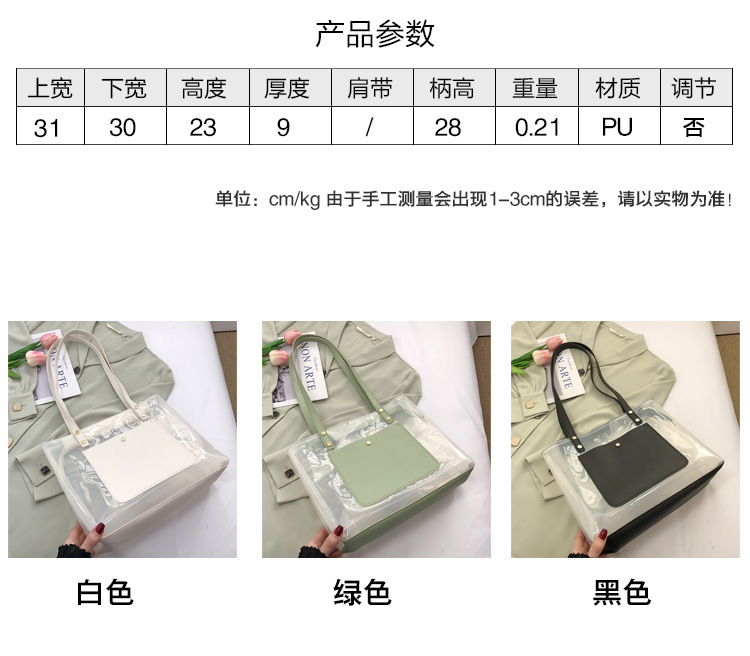 产品参数

| 上宽 | 下宽 | 高度 | 厚度 | 肩带 | 柄高 | 重量 | 材质 | 调节 |
|---|---|---|---|---|---|---|---|---|
| 31 | 30 | 23 | 9 | / | 28 | 0.21 | PU | 否 |

单位：cm/kg 由于手工测量会出现1-3cm的误差，请以实物为准！

NON ARTE

NON ARTE

NON ARTE

白色

绿色

黑色