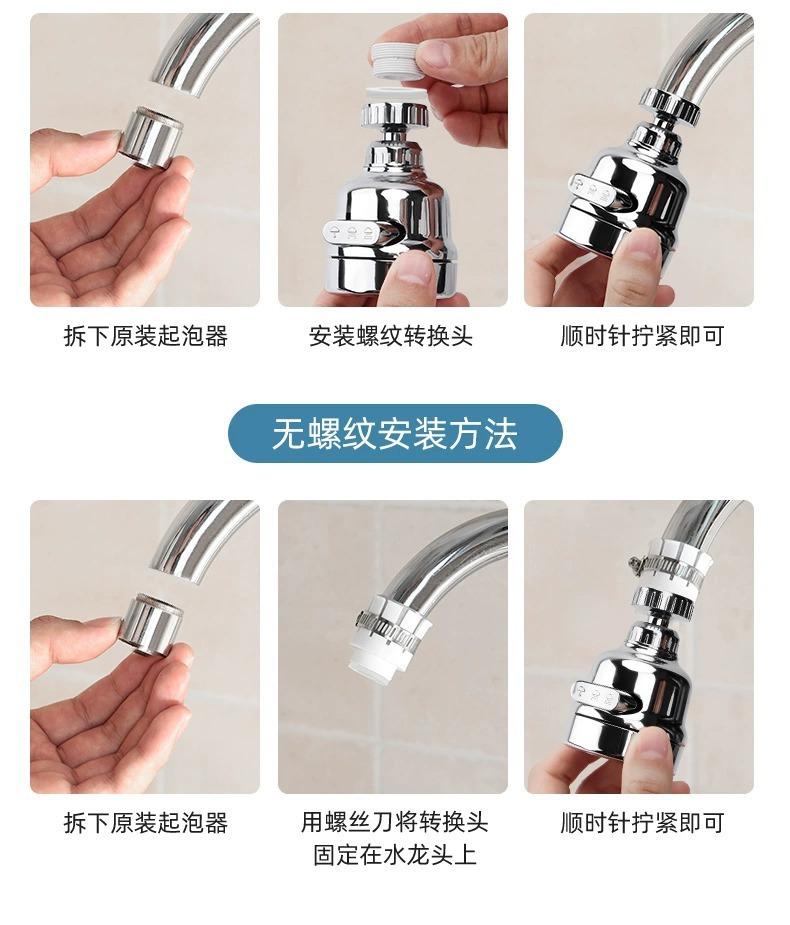 拆下原装起泡器

安装螺纹转换头

顺时针拧紧即可

无螺纹安装方法

拆下原装起泡器

用螺丝刀将转换头固定在水龙头上

顺时针拧紧即可