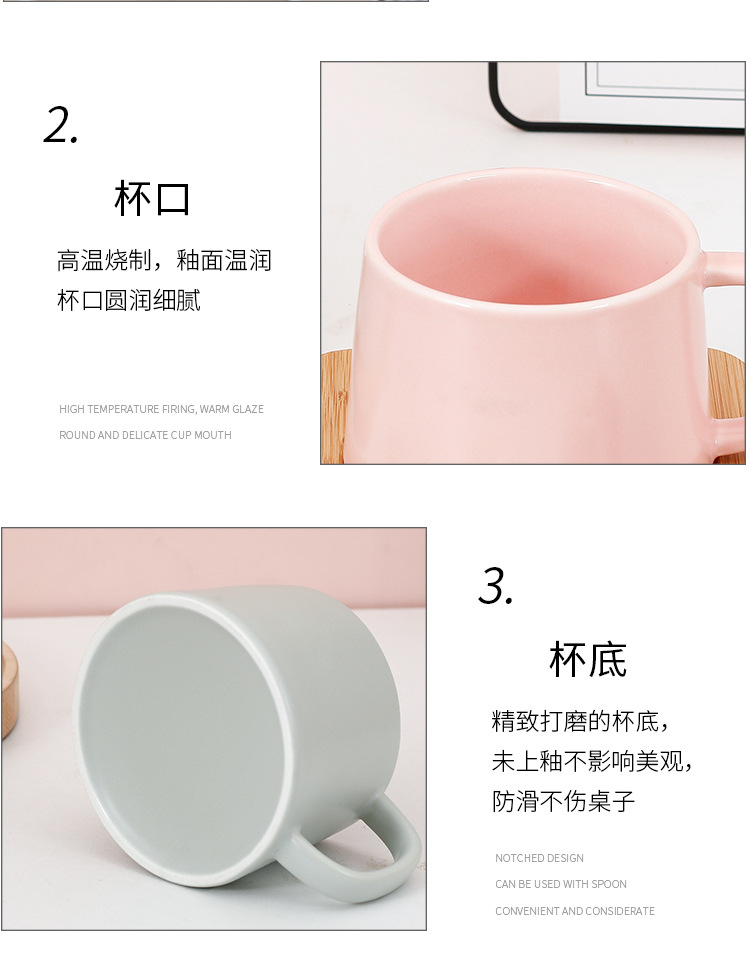 2.

杯口

高温烧制，釉面温润
杯口圆润细腻

HIGH TEMPERATURE FIRING, WARM GLAZE
ROUND AND DELICATE CUP MOUTH

3.

杯底

精致打磨的杯底，
未上釉不影响美观，
防滑不伤桌子

NOTCHED DESIGN
CAN BE USED WITH SPOON
CONVENIENT AND CONSIDERATE