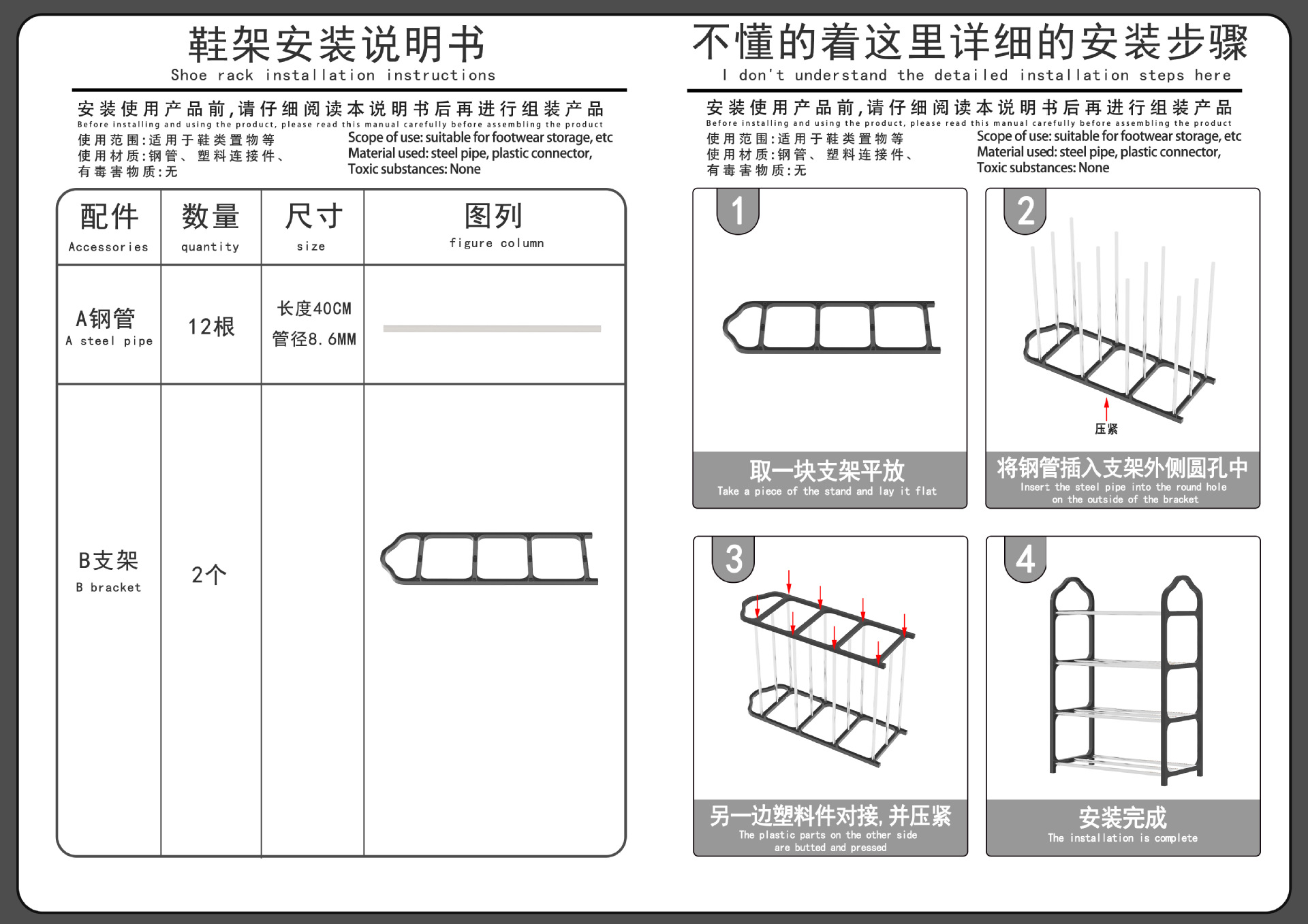 鞋架安装说明书
Shoe rack installation instructions

安装使用产品前,请仔细阅读本说明书后再进行组装产品
Before installing and using the product, please read this manual carefully before assembling the product

使用范围:适用于鞋类置物等
使用材质:钢管、塑料连接件、
有毒害物质:无

Scope of use: suitable for footwear storage, etc
Material used: steel pipe, plastic connector,
Toxic substances: None

| 配件 Accessories | 数量 quantity | 尺寸 size | 图列 figure column |
|---|---|---|---|
| A钢管 A steel pipe | 12根 | 长度40CM 管径8.6MM | |
| B支架 B bracket | 2个 | | |

不懂的着这里详细的安装步骤
I don't understand the detailed installation steps here

安装使用产品前,请仔细阅读本说明书后再进行组装产品
Before installing and using the product, please read this manual carefully before assembling the product

使用范围:适用于鞋类置物等
使用材质:钢管、塑料连接件、
有毒害物质:无

Scope of use: suitable for footwear storage, etc
Material used: steel pipe, plastic connector,
Toxic substances: None

1
取一块支架平放
Take a piece of the stand and lay it flat

2
压紧
将钢管插入支架外侧圆孔中
Insert the steel pipe into the round hole on the outside of the bracket

3
另一边塑料件对接,并压紧
The plastic parts on the other side are butted and pressed

4
安装完成
The installation is complete