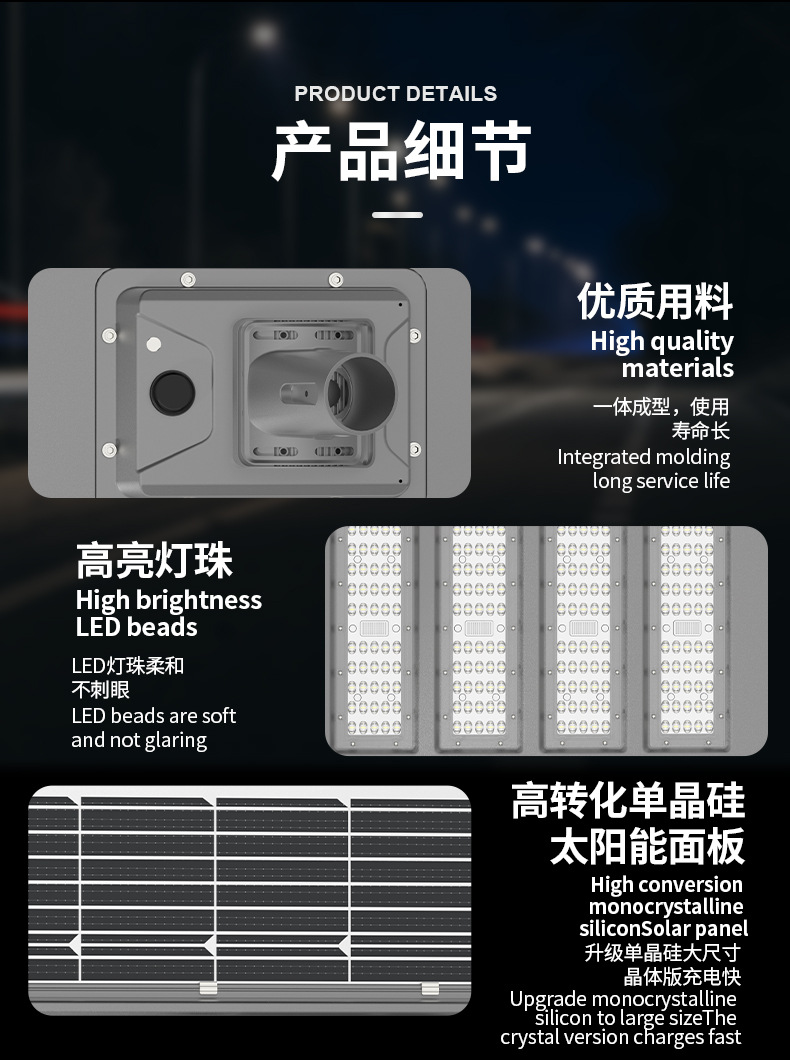 PRODUCT DETAILS

产品细节

优质用料
High quality materials

一体成型，使用寿命长
Integrated molding long service life

高亮灯珠
High brightness LED beads

LED灯珠柔和不刺眼
LED beads are soft and not glaring

高转化单晶硅太阳能面板
High conversion monocrystalline siliconSolar panel

升级单晶硅大尺寸晶体版充电快
Upgrade monocrystalline silicon to large sizeThe crystal version charges fast