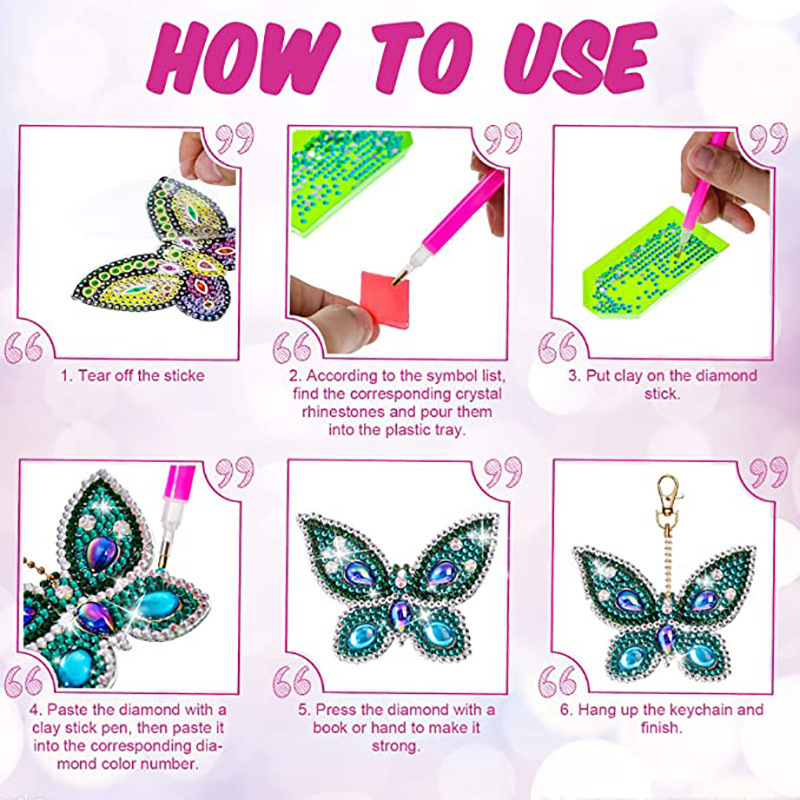 HOW TO USE

1. Tear off the sticke

2. According to the symbol list, find the corresponding crystal rhinestones and pour them into the plastic tray.

3. Put clay on the diamond stick.

4. Paste the diamond with a clay stick pen, then paste it into the corresponding diamond color number.

5. Press the diamond with a book or hand to make it strong.

6. Hang up the keychain and finish.