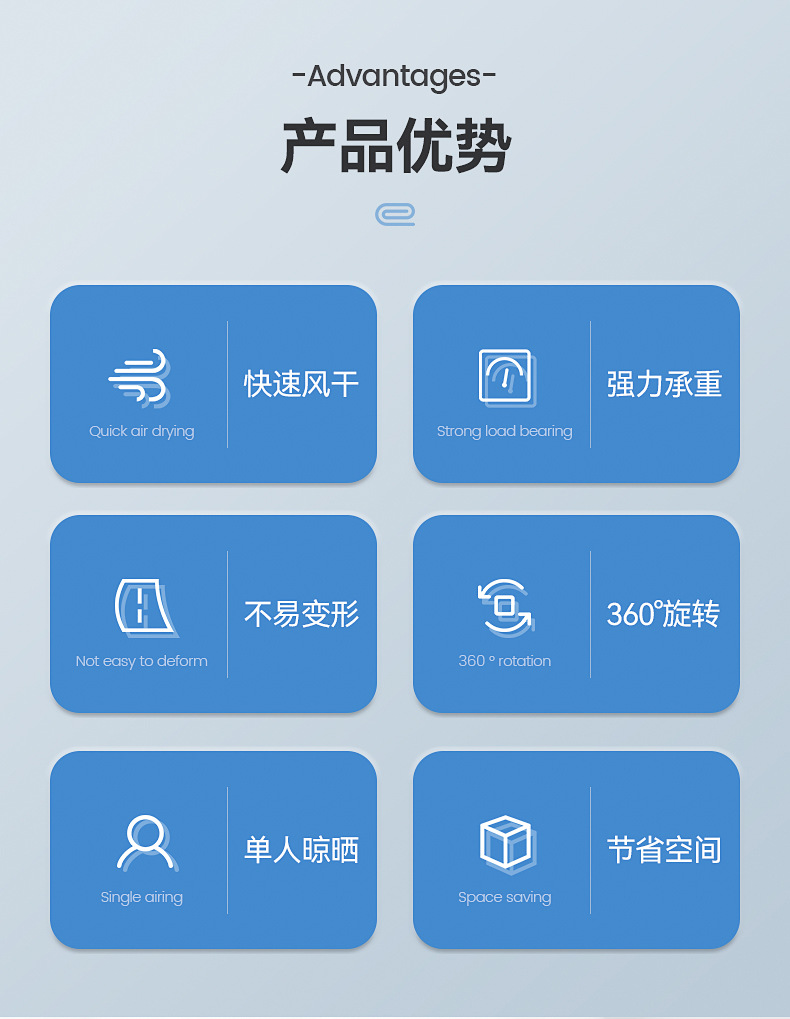 -Advantages-

产品优势

Quick air drying

快速风干

Strong load bearing

强力承重

Not easy to deform

不易变形

360 ° rotation

360°旋转

Single airing

单人晾晒

Space saving

节省空间