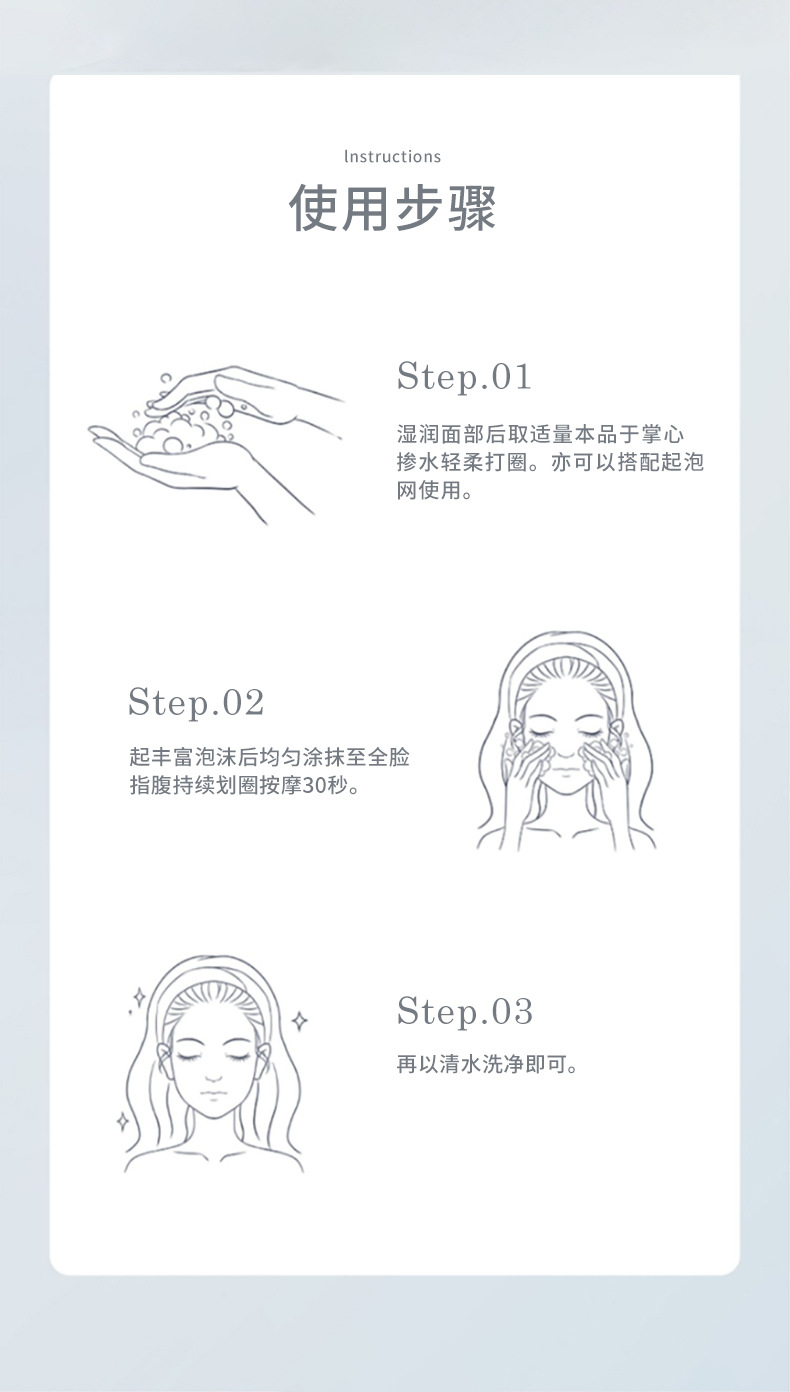 Instructions

使用步骤

Step.01

湿润面部后取适量本品于掌心掺水轻柔打圈。亦可以搭配起泡网使用。

Step.02

起丰富泡沫后均匀涂抹至全脸指腹持续划圈按摩30秒。

Step.03

再以清水洗净即可。