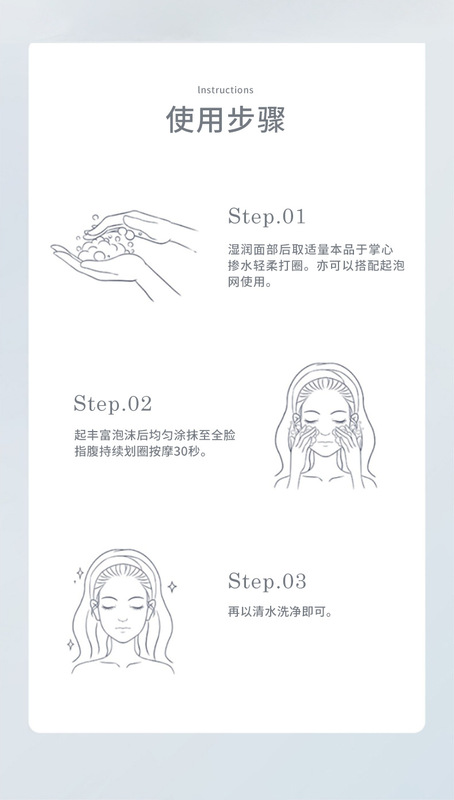 Instructions
使用步骤

Step.01
湿润面部后取适量本品于掌心掺水轻柔打圈。亦可以搭配起泡网使用。

Step.02
起丰富泡沫后均匀涂抹至全脸指腹持续划圈按摩30秒。

Step.03
再以清水洗净即可。