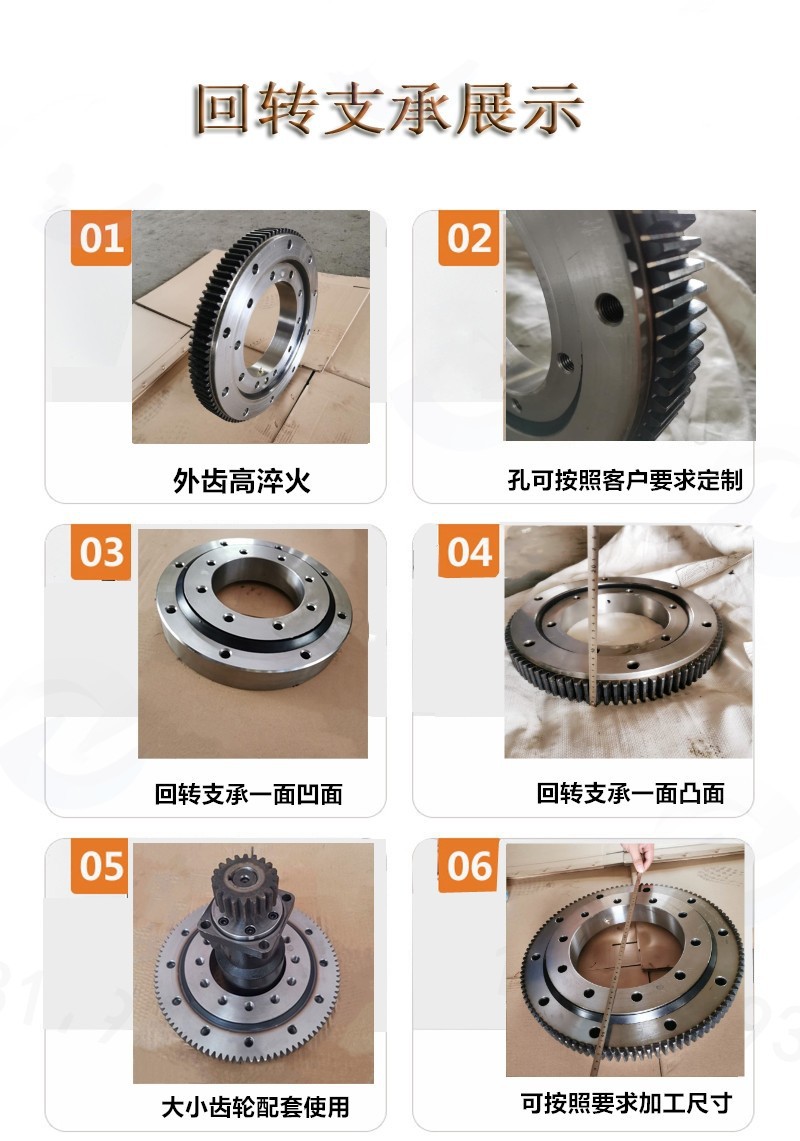 回转支承展示

01
外齿高淬火

02
孔可按照客户要求定制

03
回转支承一面凹面

04
回转支承一面凸面

05
大小齿轮配套使用

06
可按照要求加工尺寸