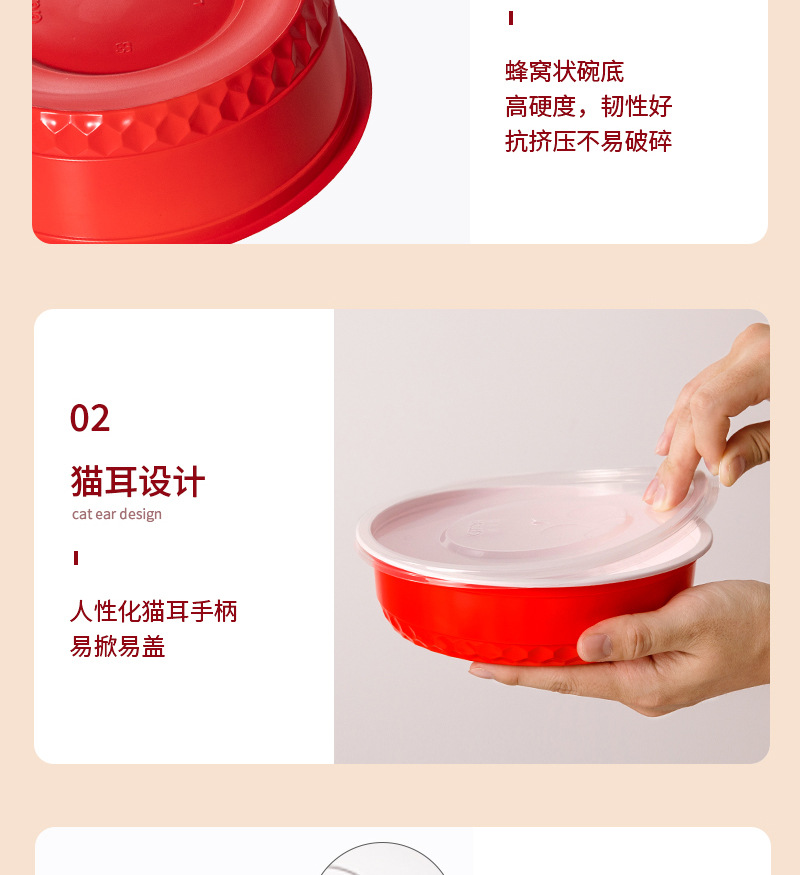 蜂窝状碗底
高硬度，韧性好
抗挤压不易破碎

02
猫耳设计
cat ear design

人性化猫耳手柄
易掀易盖