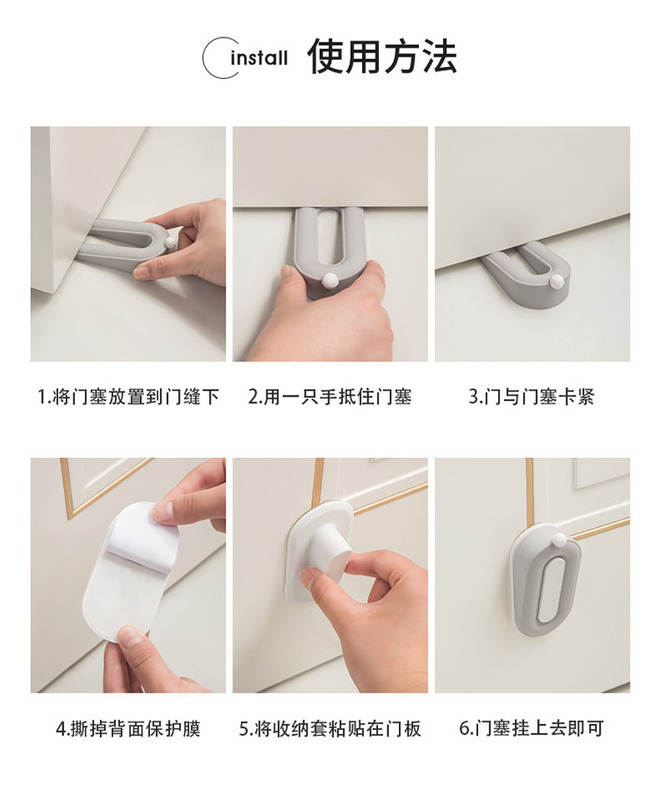 install 使用方法

1.将门塞放置到门缝下

2.用一只手抵住门塞

3.门与门塞卡紧

4.撕掉背面保护膜

5.将收纳套粘贴在门板

6.门塞挂上去即可