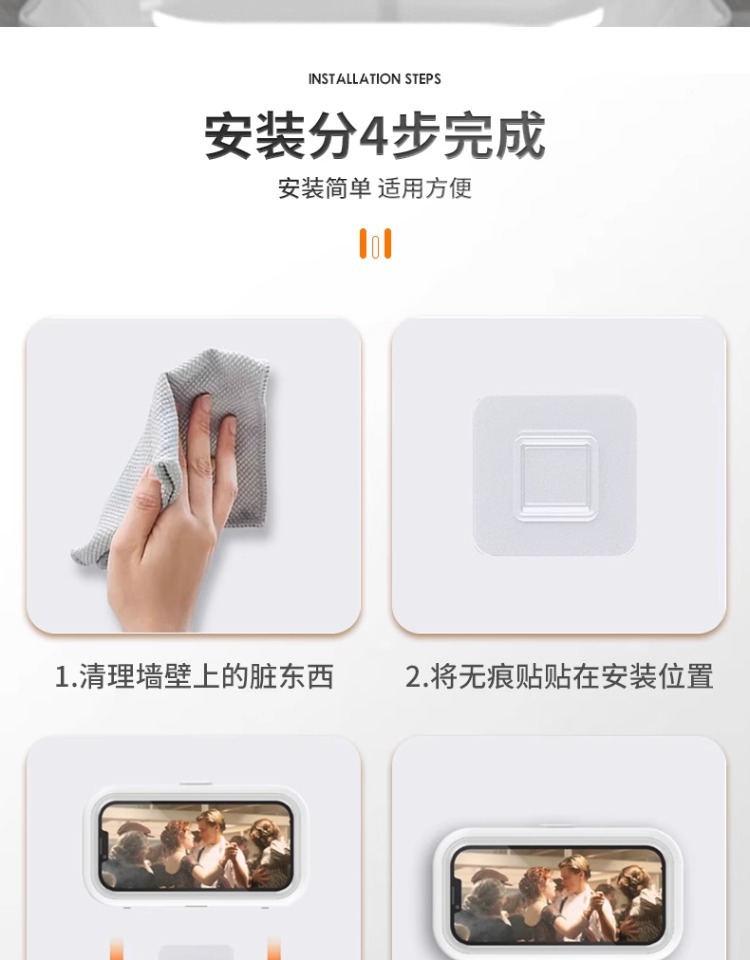 INSTALLATION STEPS

安装分4步完成

安装简单 适用方便

1.清理墙壁上的脏东西

2.将无痕贴贴在安装位置