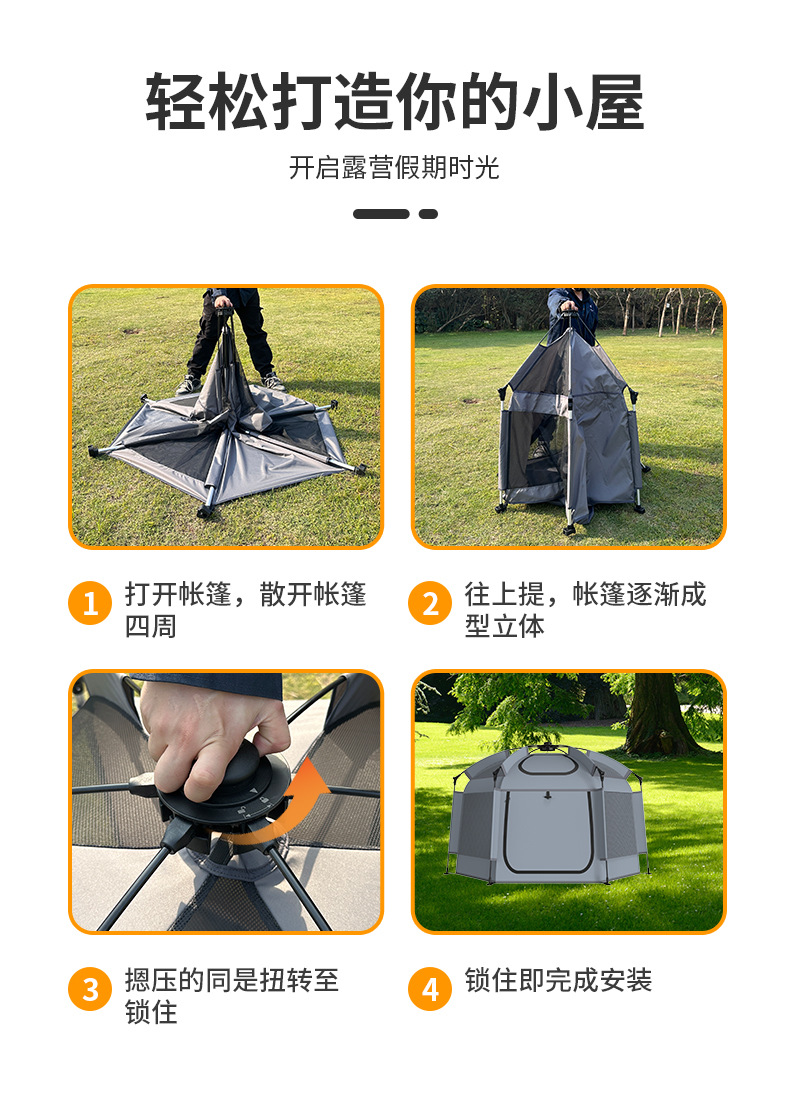 轻松打造你的小屋

开启露营假期时光

1 打开帐篷，散开帐篷四周

2 往上提，帐篷逐渐成型立体

3 摁压的同是扭转至锁住

4 锁住即完成安装