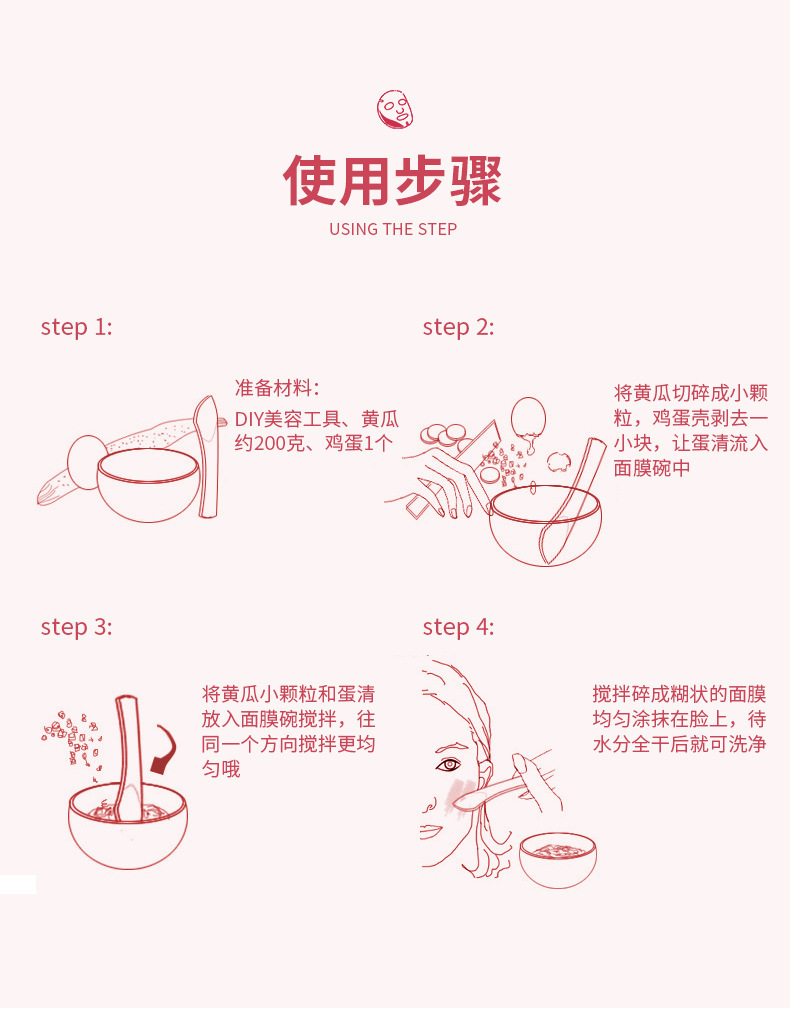 使用步骤

USING THE STEP

step 1:

准备材料：
DIY美容工具、黄瓜约200克、鸡蛋1个

step 2:

将黄瓜切碎成小颗粒，鸡蛋壳剥去一小块，让蛋清流入面膜碗中

step 3:

将黄瓜小颗粒和蛋清放入面膜碗搅拌，往同一个方向搅拌更均匀哦

step 4:

搅拌碎成糊状的面膜均匀涂抹在脸上，待水分全干后就可洗净