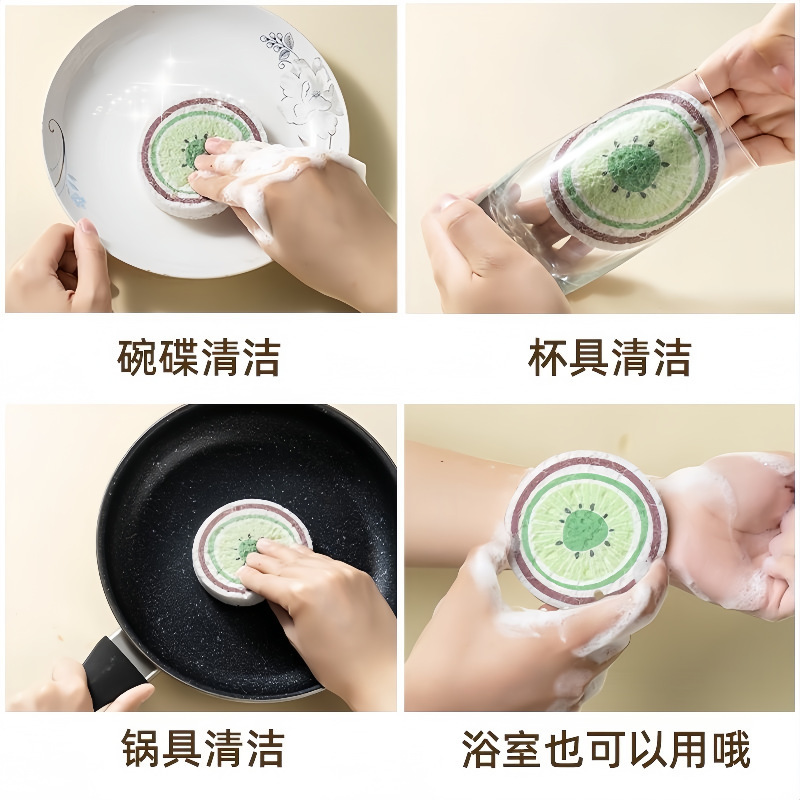 碗碟清洁

杯具清洁

锅具清洁

浴室也可以用哦