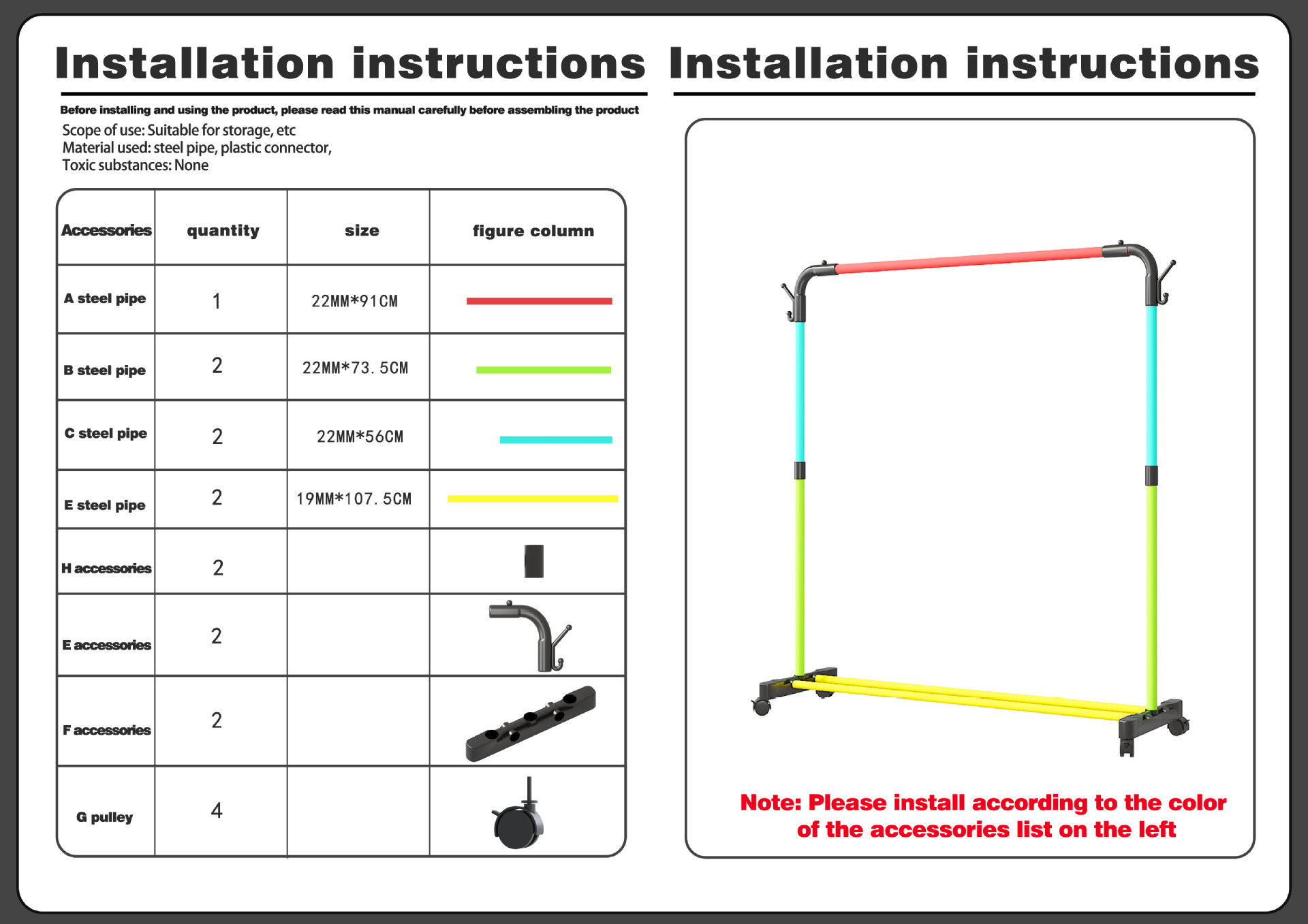 Installation instructions

Before installing and using the product, please read this manual carefully before assembling the product

Scope of use: Suitable for storage, etc
Material used: steel pipe, plastic connector,
Toxic substances: None

| Accessories | quantity | size | figure column |
|---|---|---|---|
| A steel pipe | 1 | 22MM*91CM | |
| B steel pipe | 2 | 22MM*73.5CM | |
| C steel pipe | 2 | 22MM*56CM | |
| E steel pipe | 2 | 19MM*107.5CM | |
| H accessories | 2 | | |
| E accessories | 2 | | |
| F accessories | 2 | | |
| G pulley | 4 | | |

Installation instructions

Note: Please install according to the color of the accessories list on the left