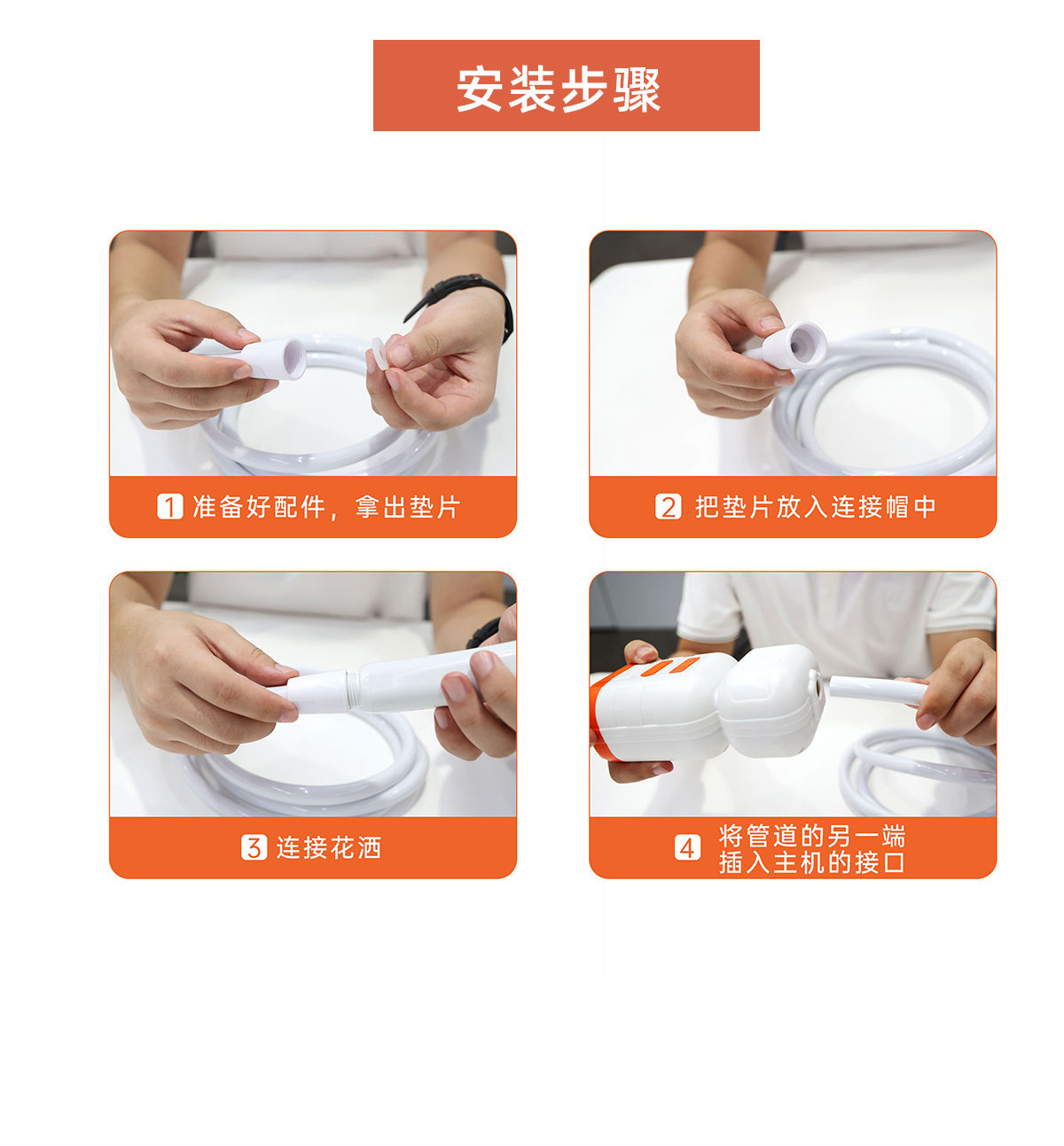 安装步骤

1 准备好配件，拿出垫片

2 把垫片放入连接帽中

3 连接花洒

4 将管道的另一端插入主机的接口