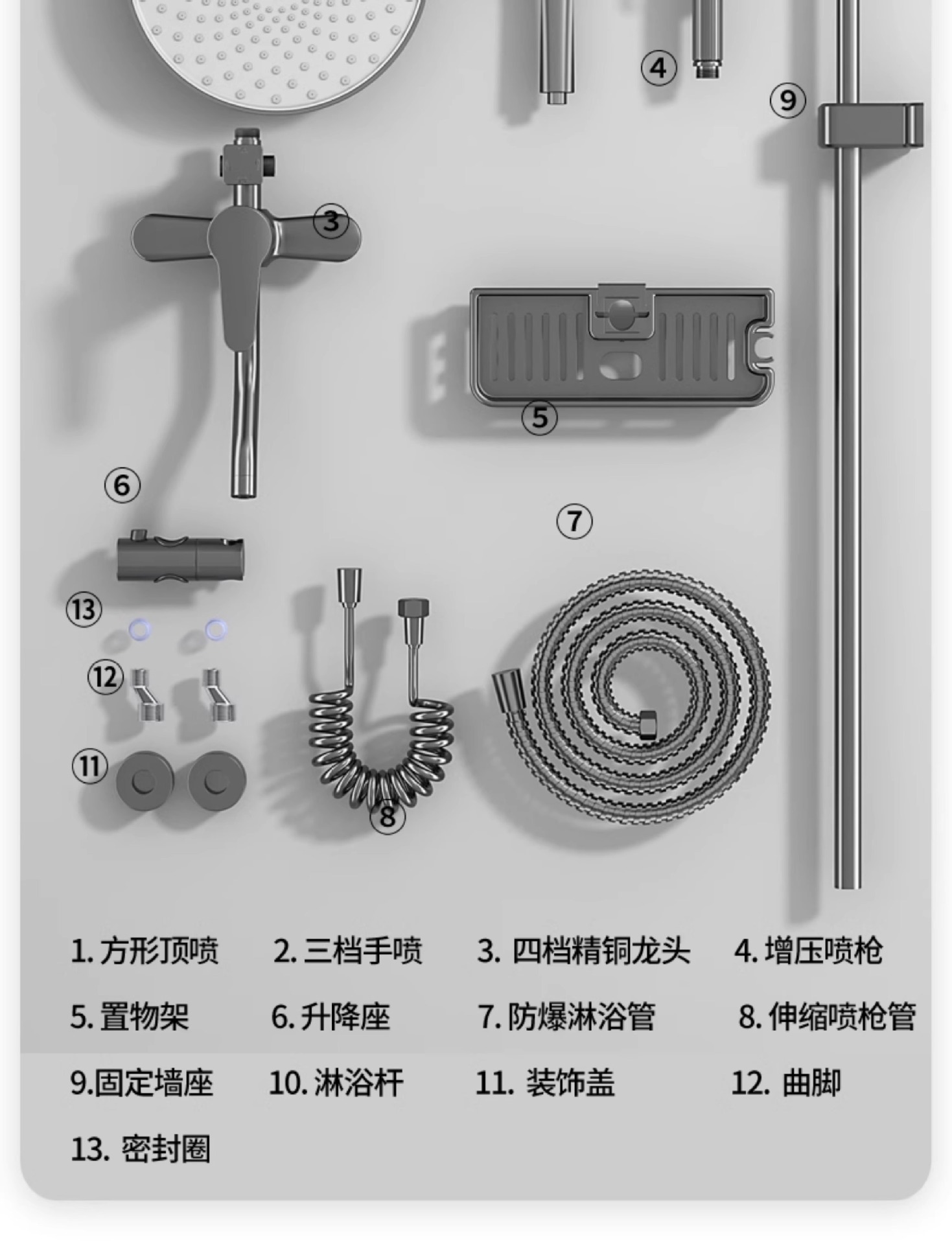 ④
⑨
③
⑤
⑥
⑦
⑬
⑫
⑪
⑧

1. 方形顶喷　2. 三档手喷　3. 四档精铜龙头　4. 增压喷枪

5. 置物架　6. 升降座　7. 防爆淋浴管　8. 伸缩喷枪管

9.固定墙座　10. 淋浴杆　11. 装饰盖　12. 曲脚

13. 密封圈