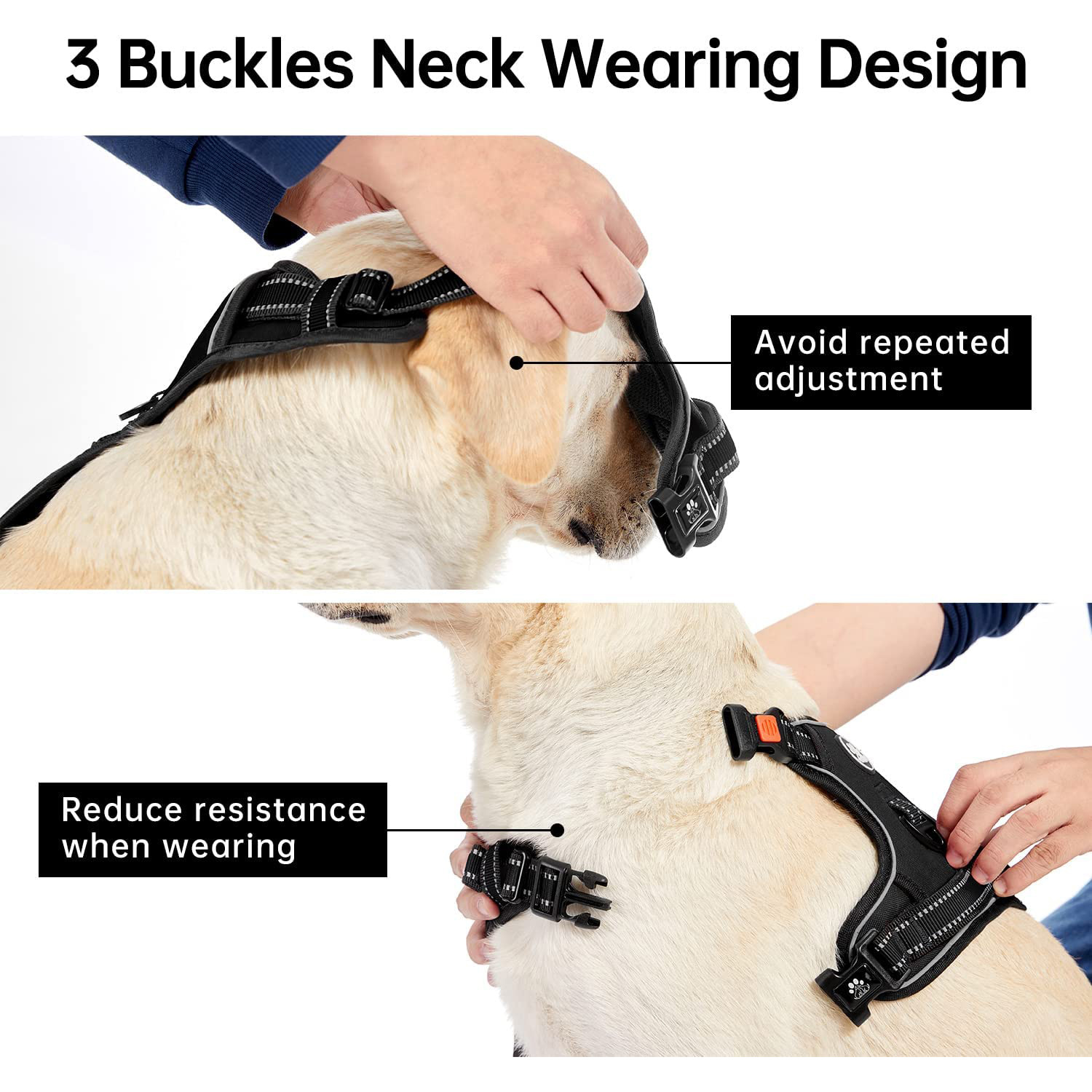 3 Buckles Neck Wearing Design

Avoid repeated adjustment

Reduce resistance when wearing