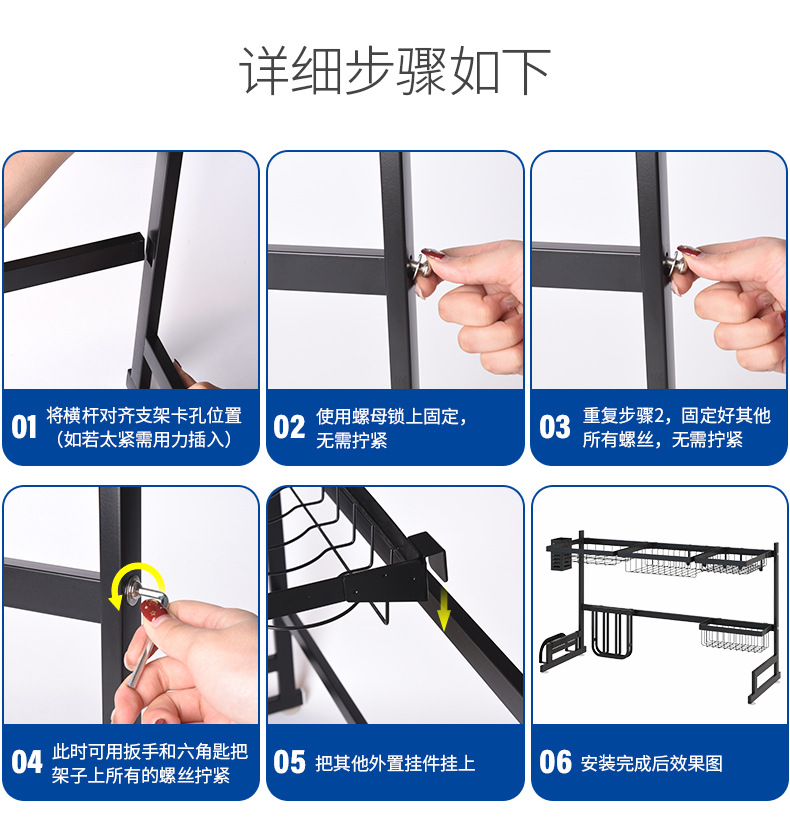 详细步骤如下

01 将横杆对齐支架卡孔位置（如若太紧需用力插入）

02 使用螺母锁上固定，无需拧紧

03 重复步骤2，固定好其他所有螺丝，无需拧紧

04 此时可用扳手和六角匙把架子上所有的螺丝拧紧

05 把其他外置挂件挂上

06 安装完成后效果图